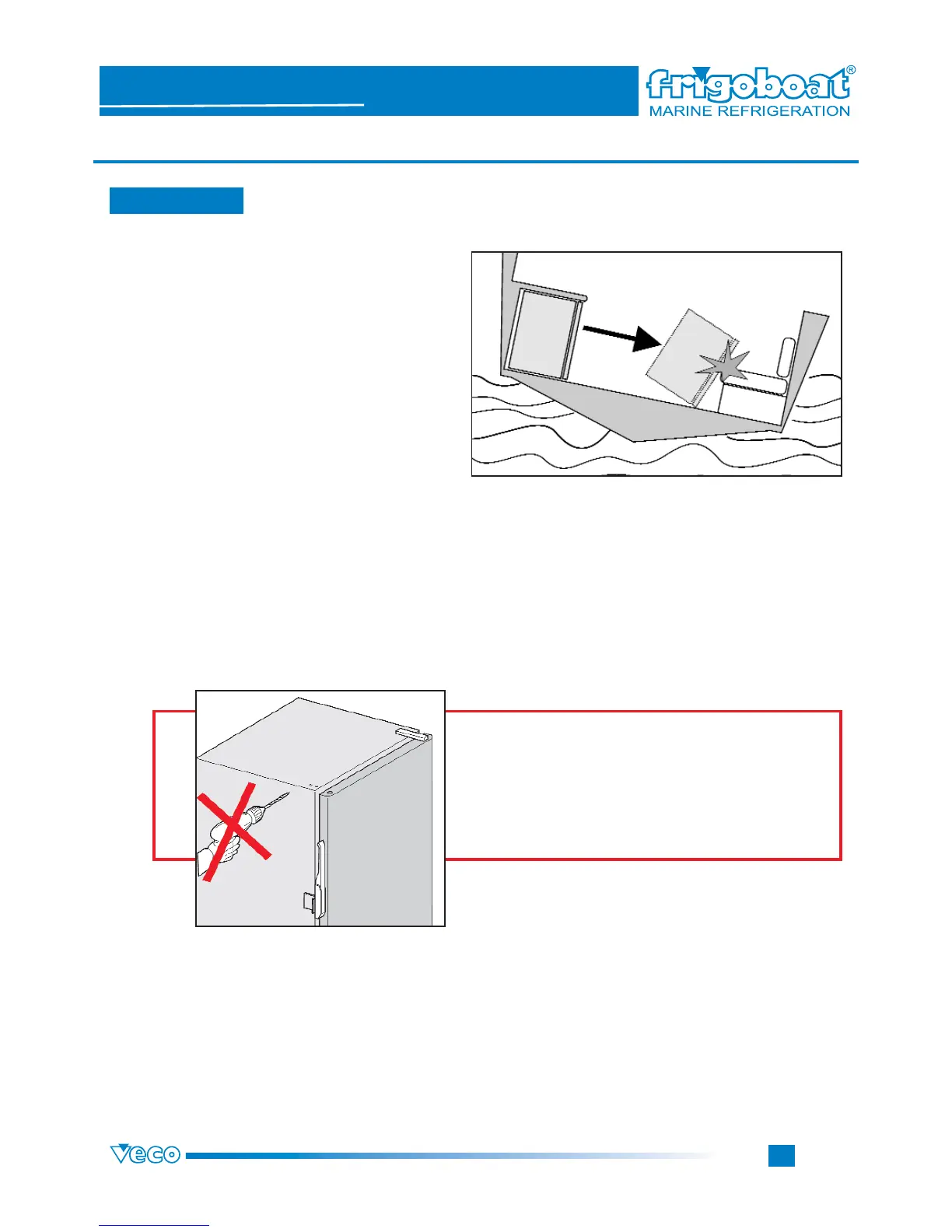 frigoboat®
MARINE REFRIGERATION

veco