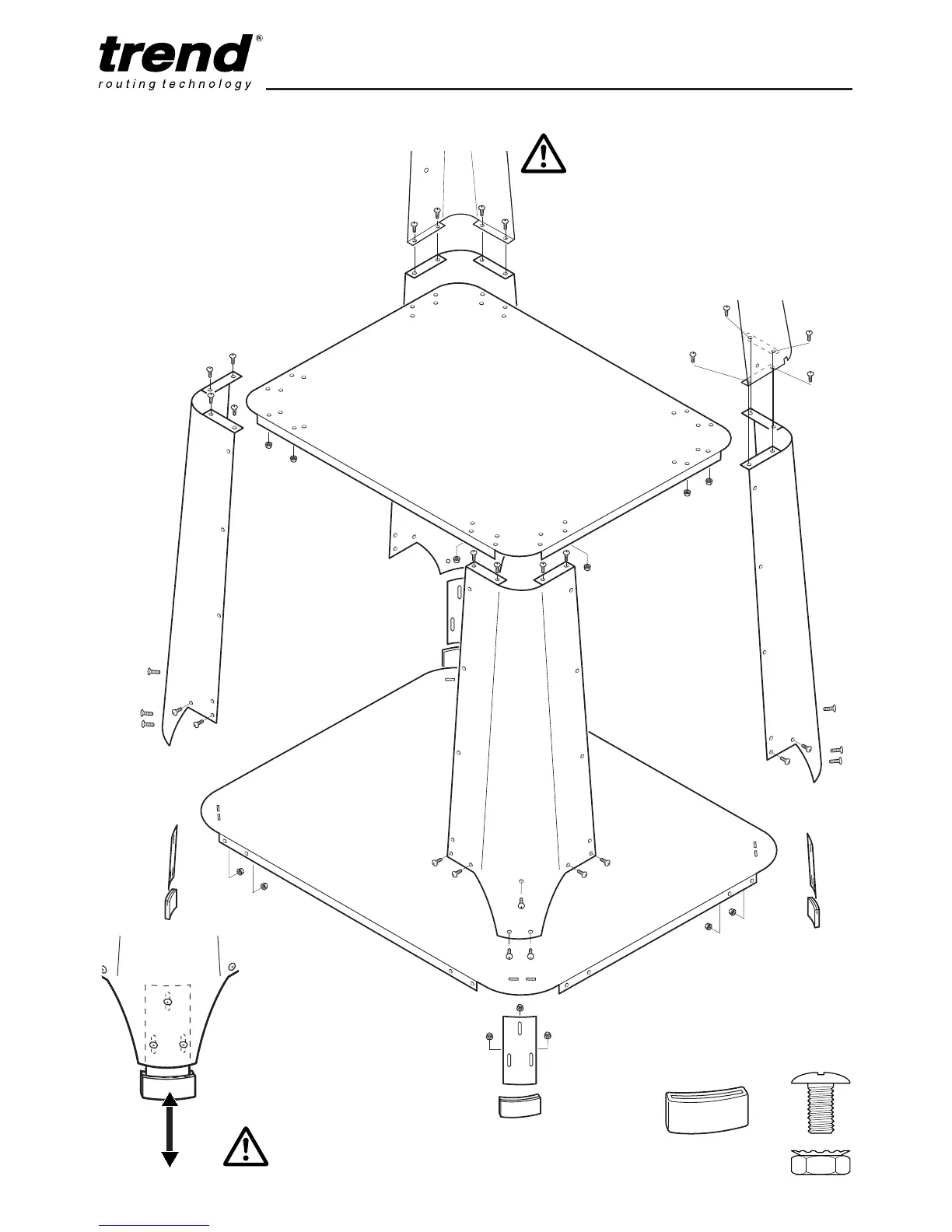 trend®
routing technology