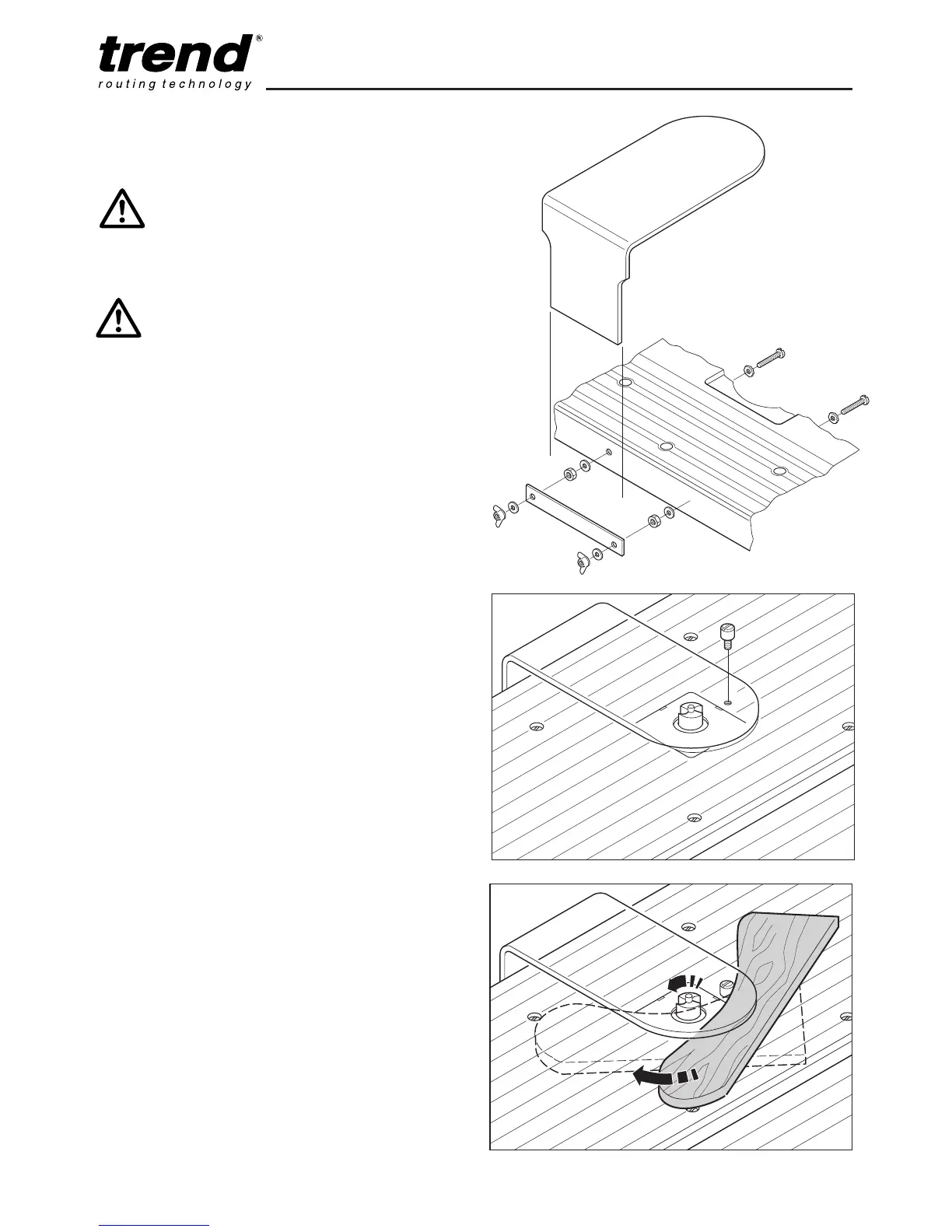 trend®
routing technology