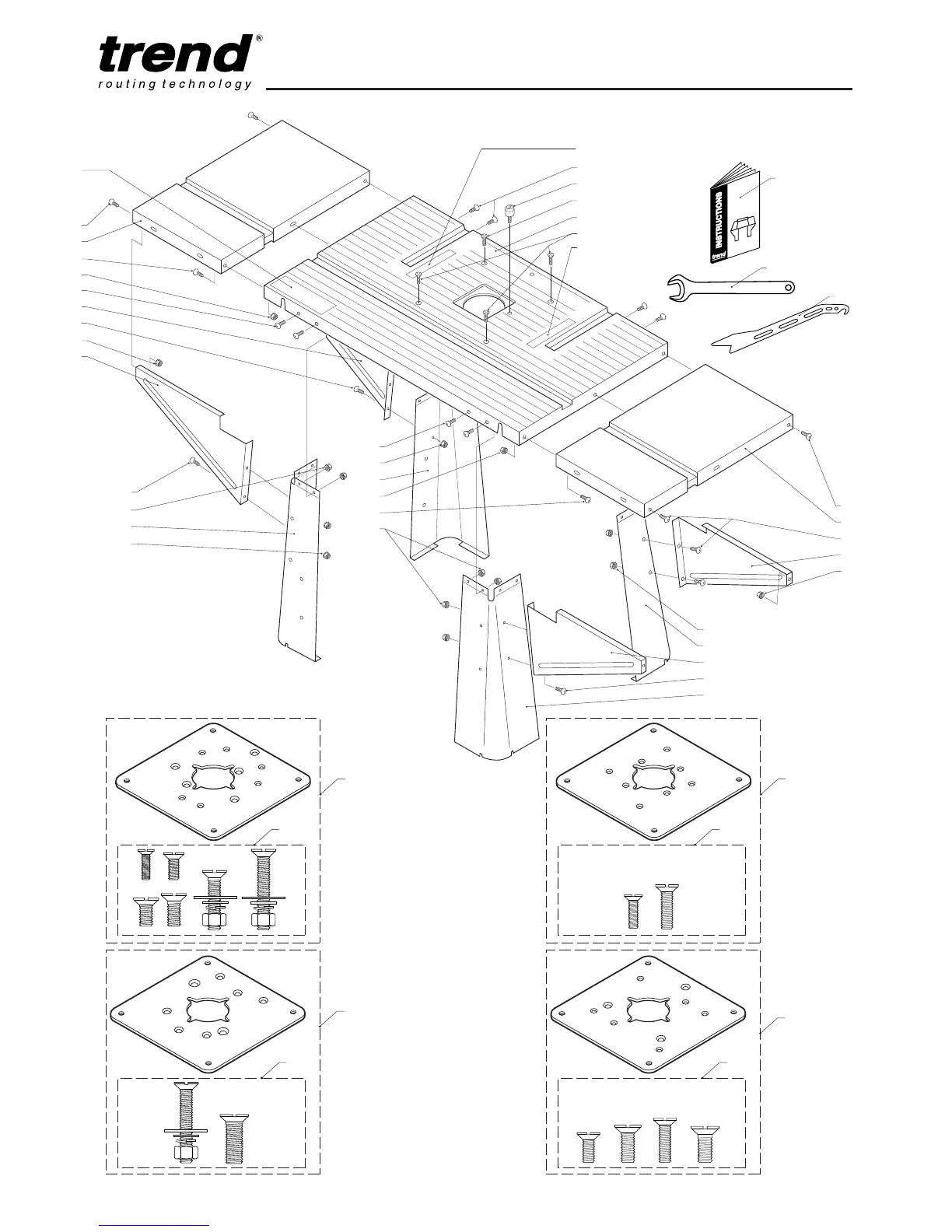 trend®
routing technology

INSTRUCTIONS
trend