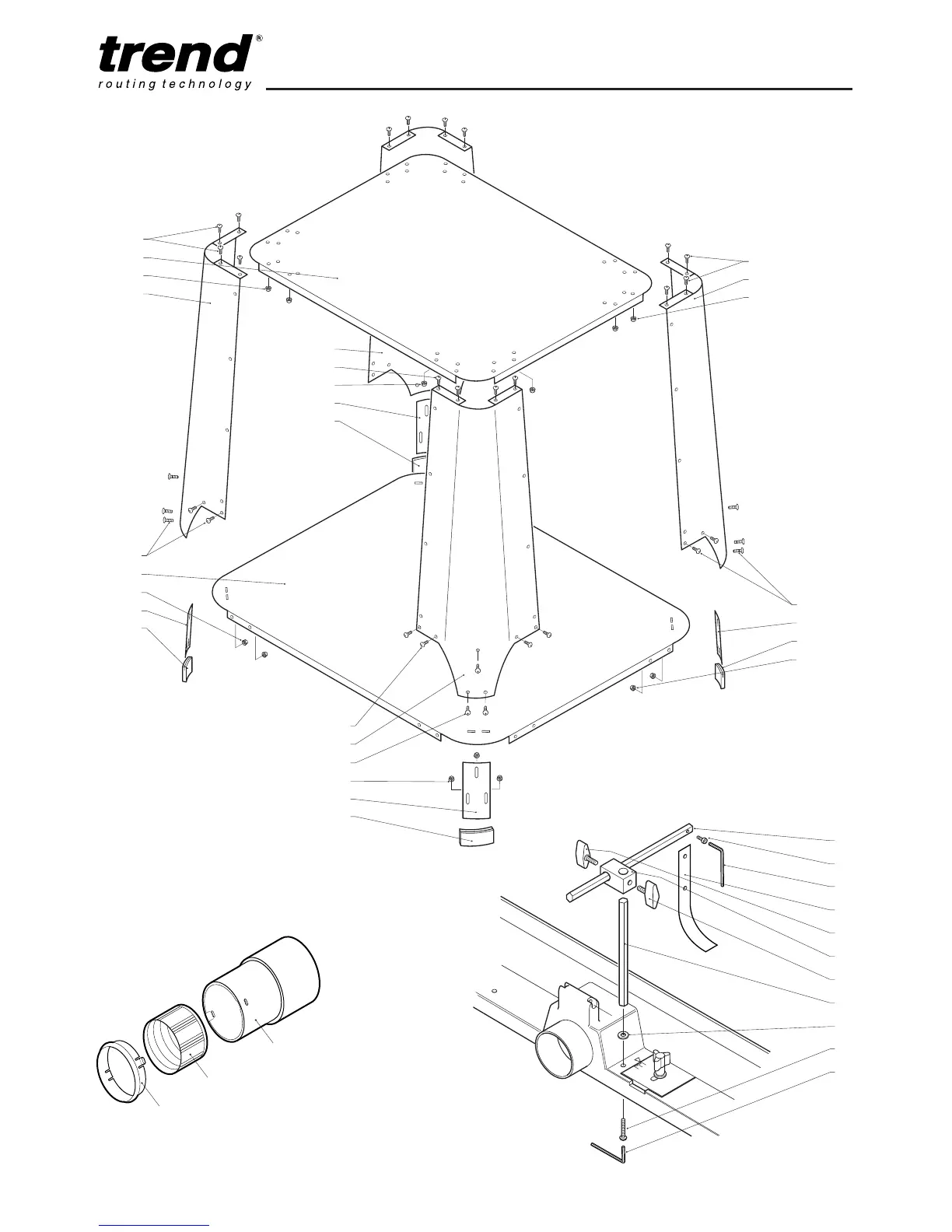 trend®
routing technology