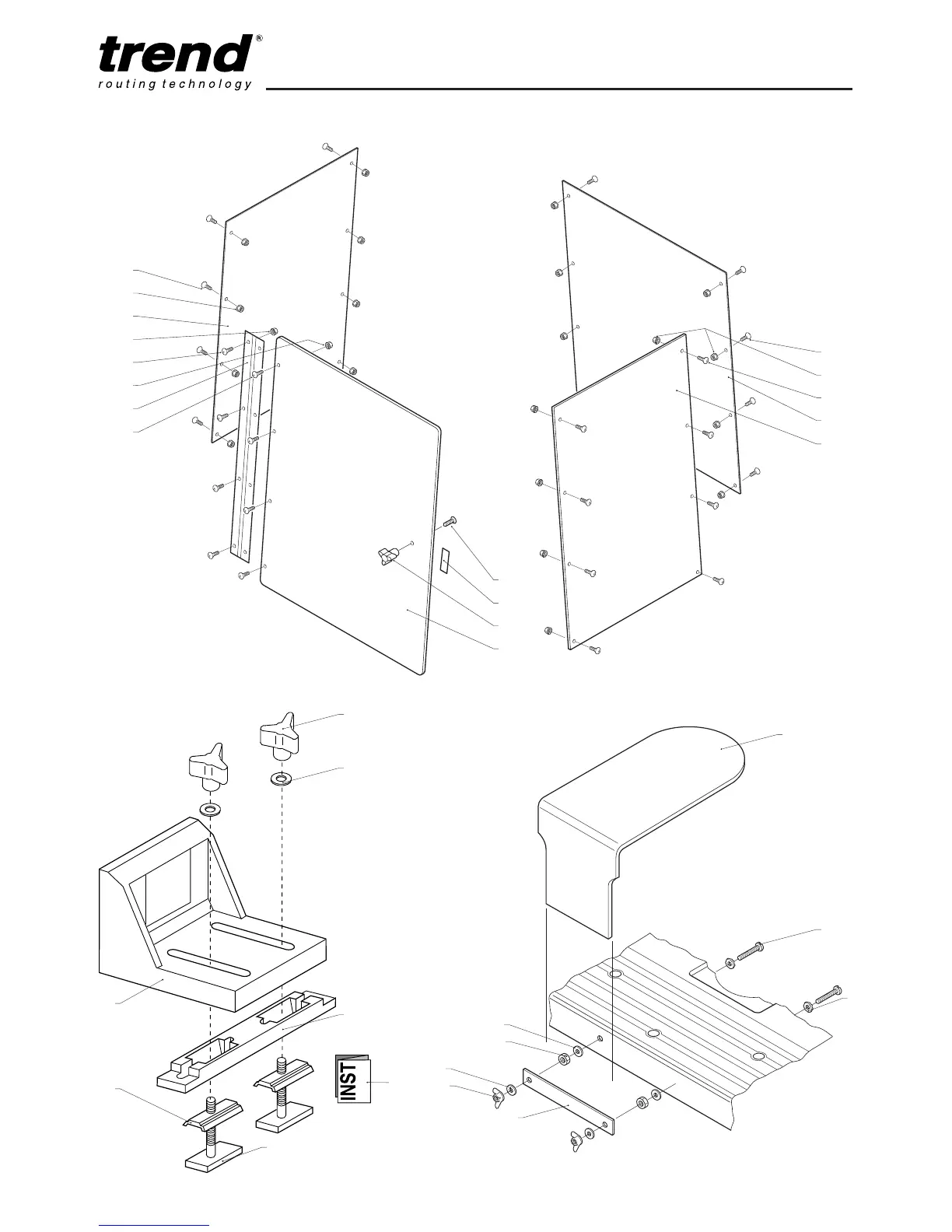 trend®
routing technology

INST