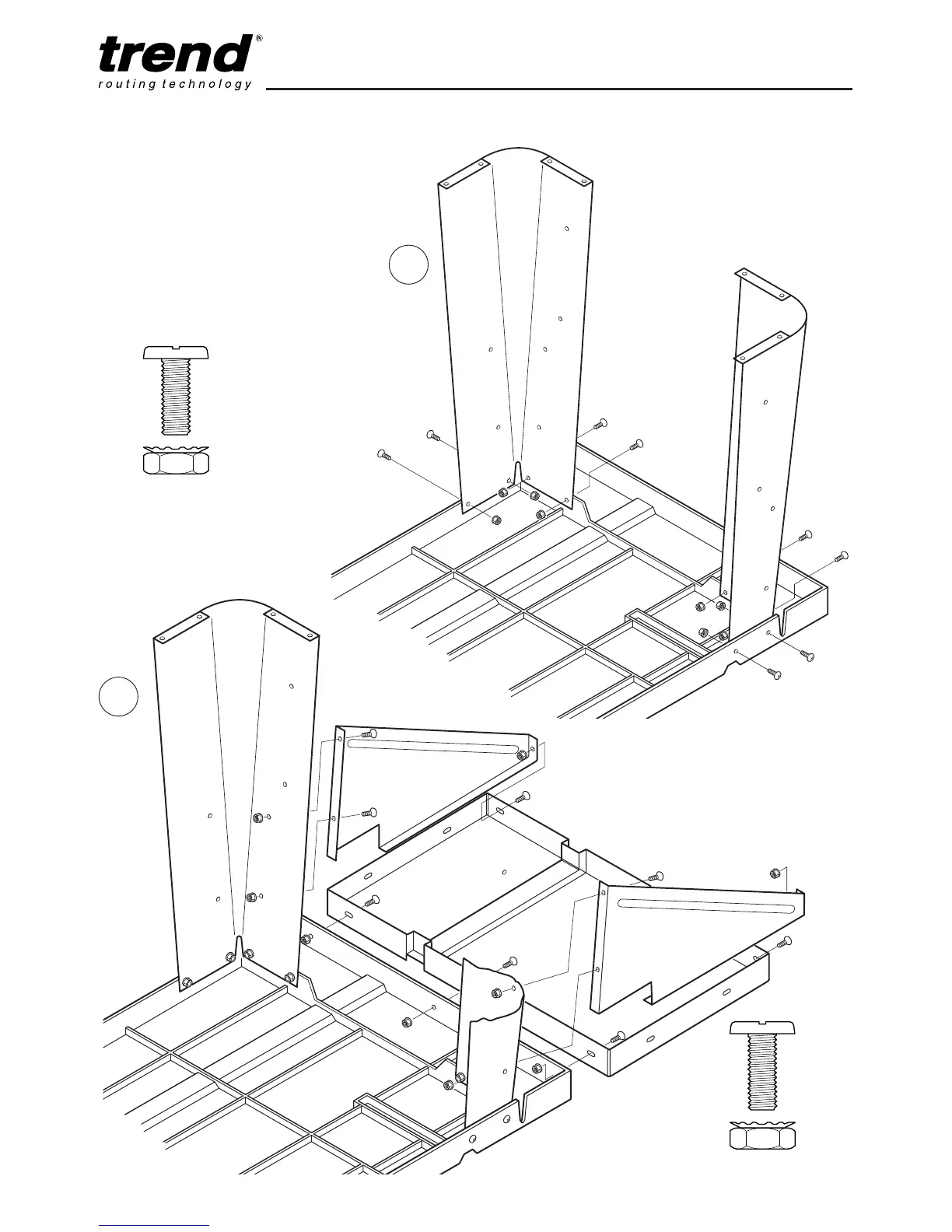 trend®
routing technology