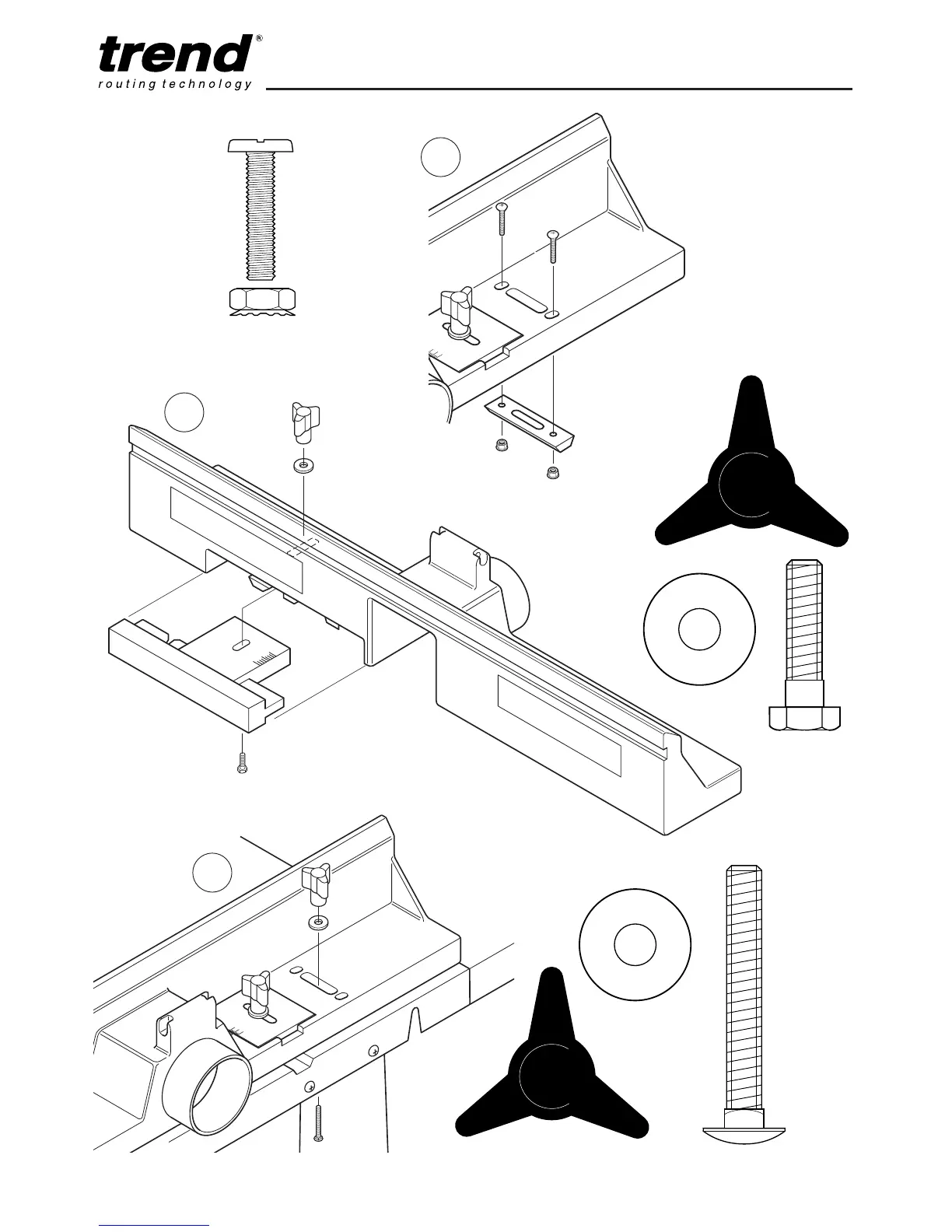 trend®
routing technology