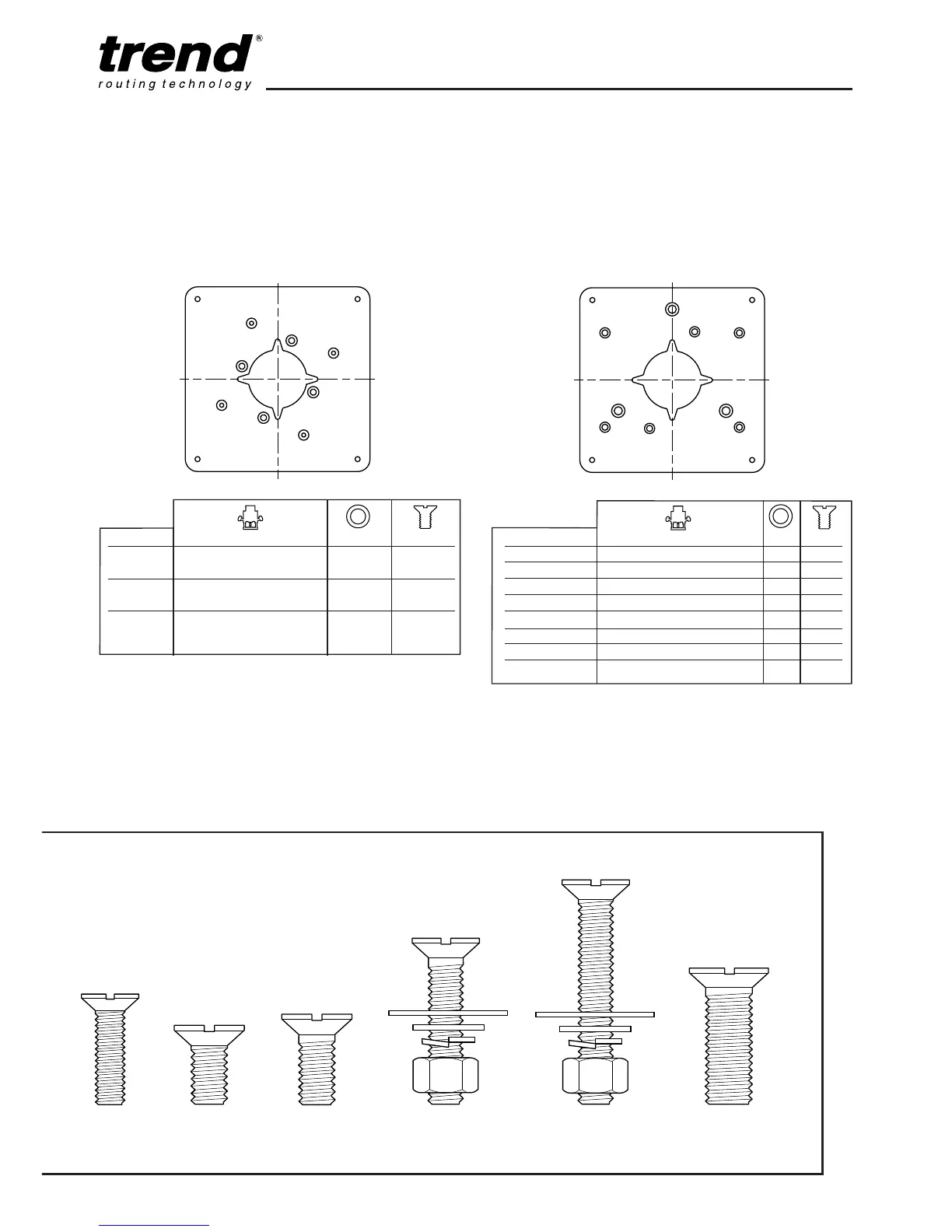 trend®
routing technology