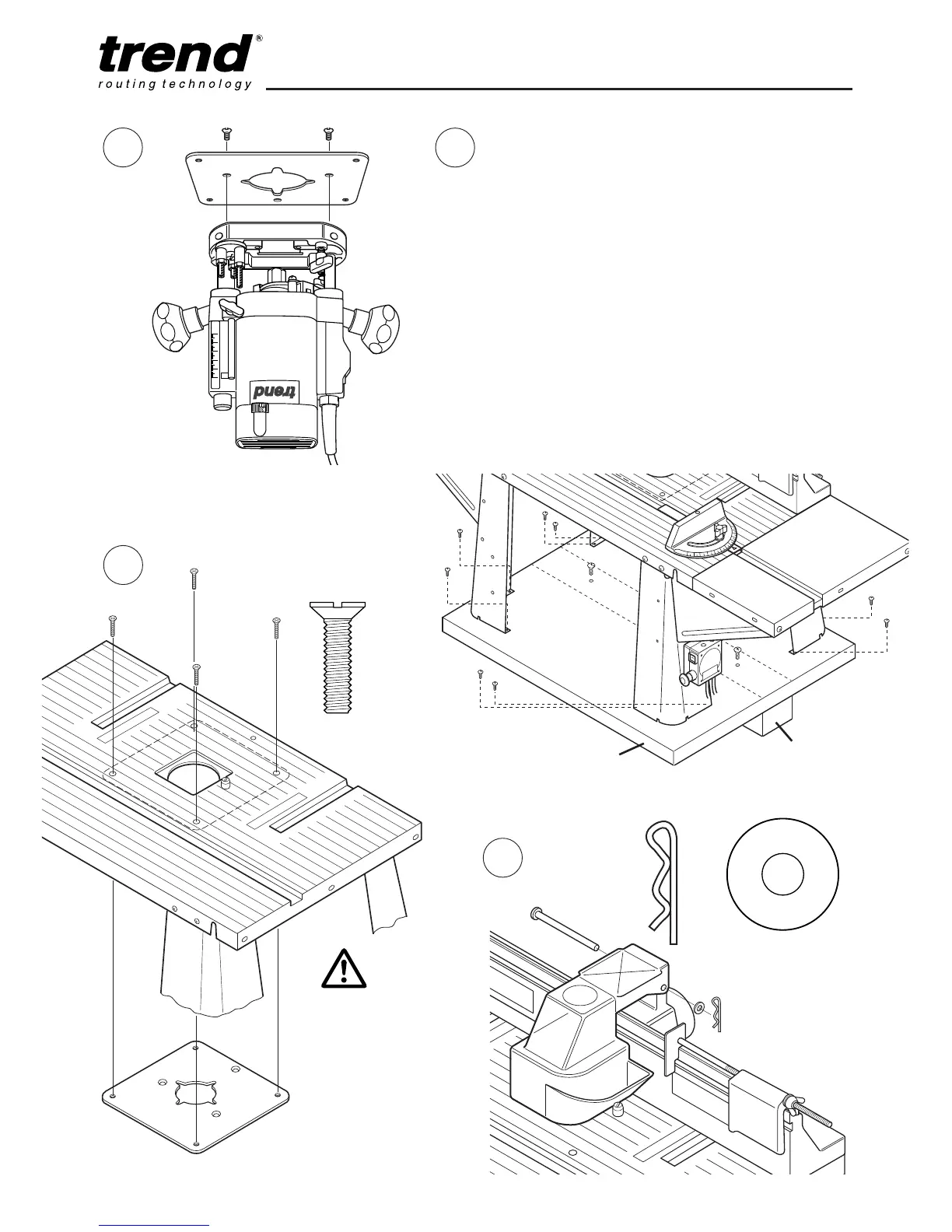 trend®
routing technology

trend