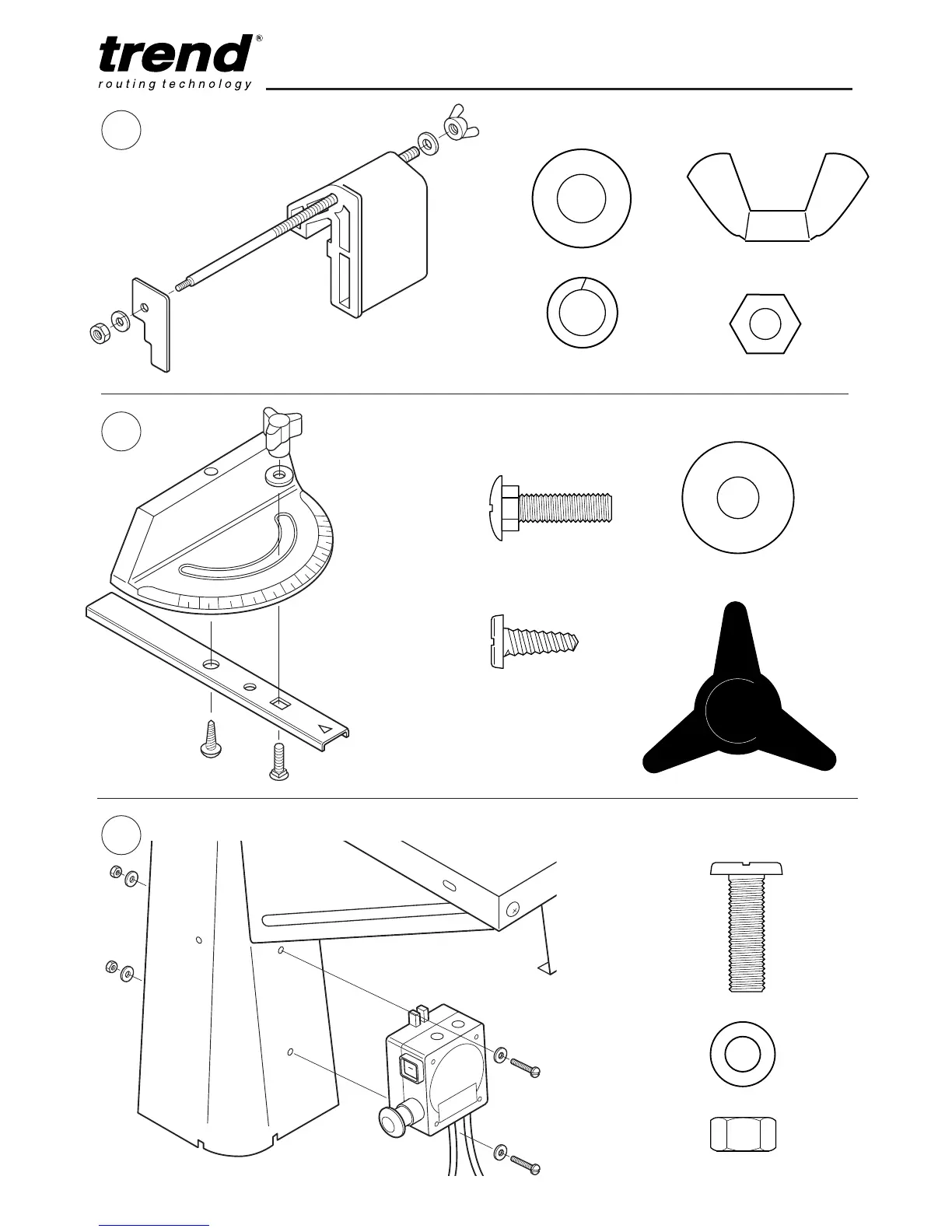 trend®
routing technology