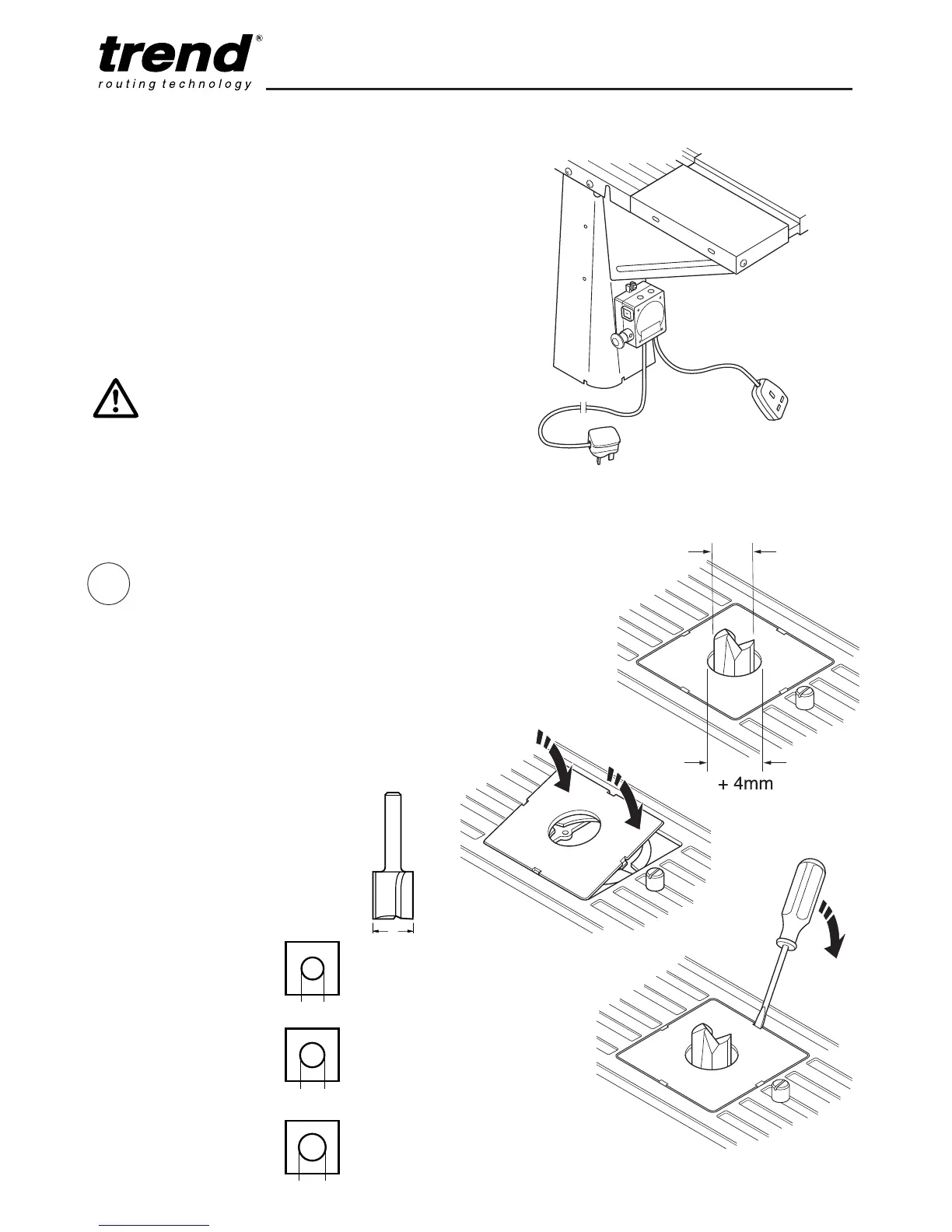 trend®
routing technology

+ 4mm