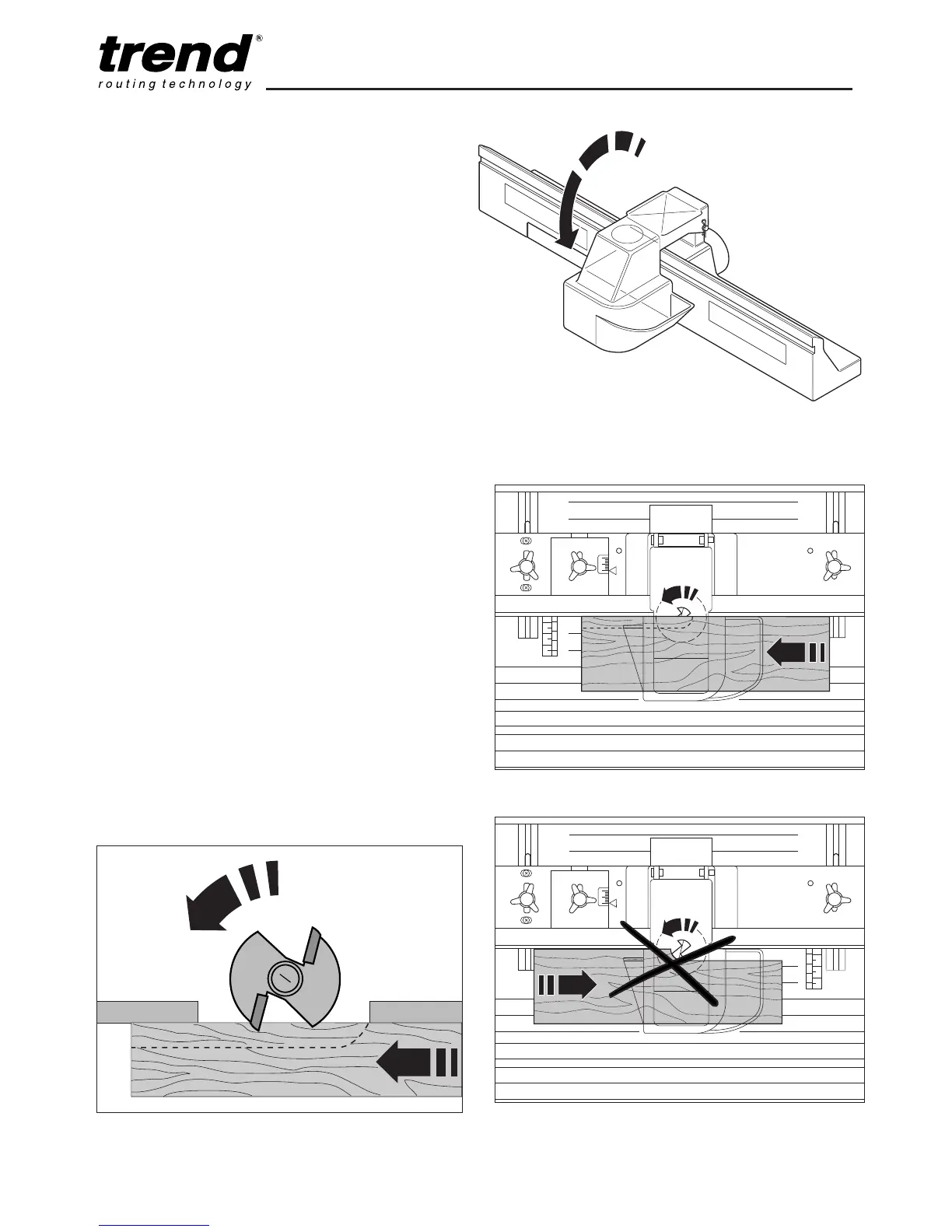 trend®
routing technology