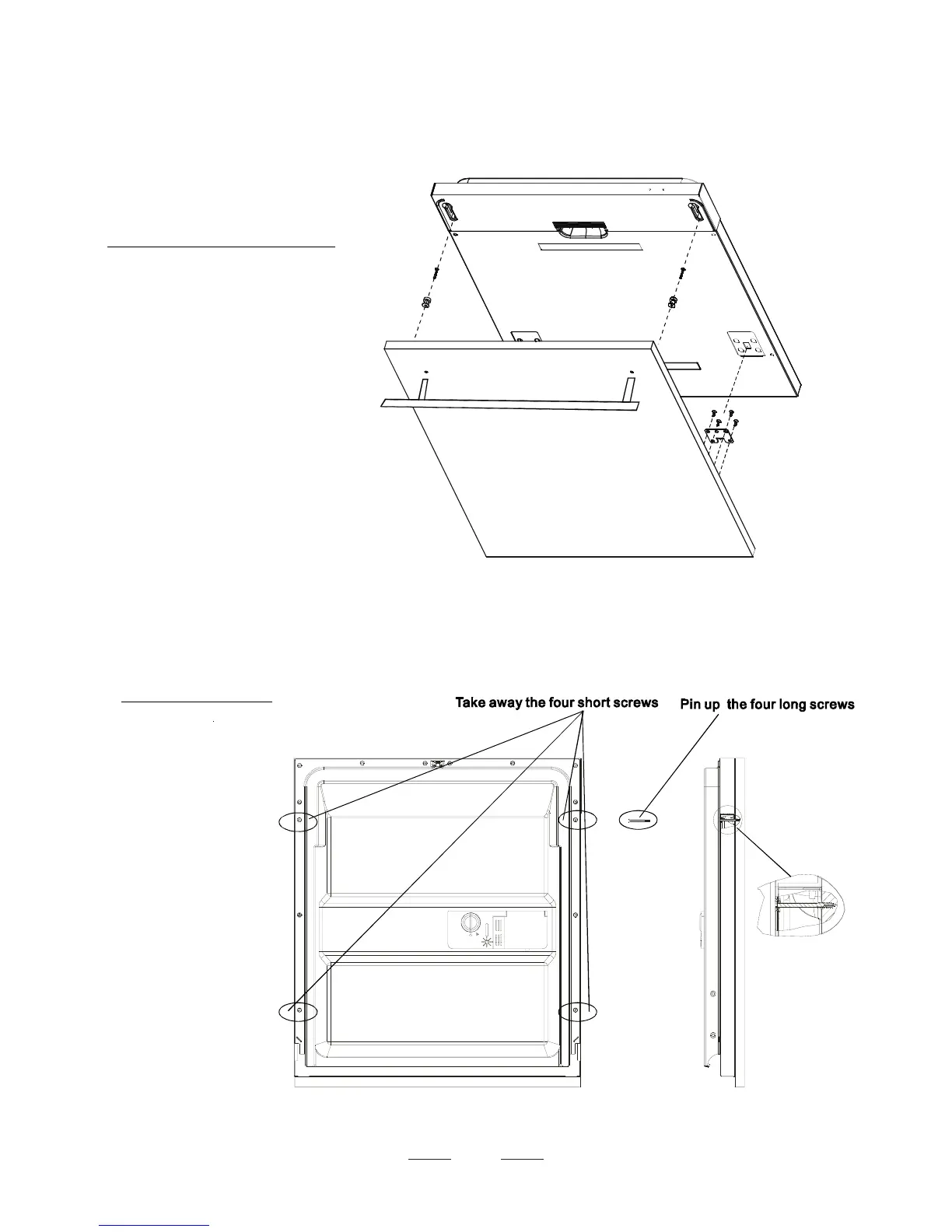 Take away the four short screws

Pin up the four long screws