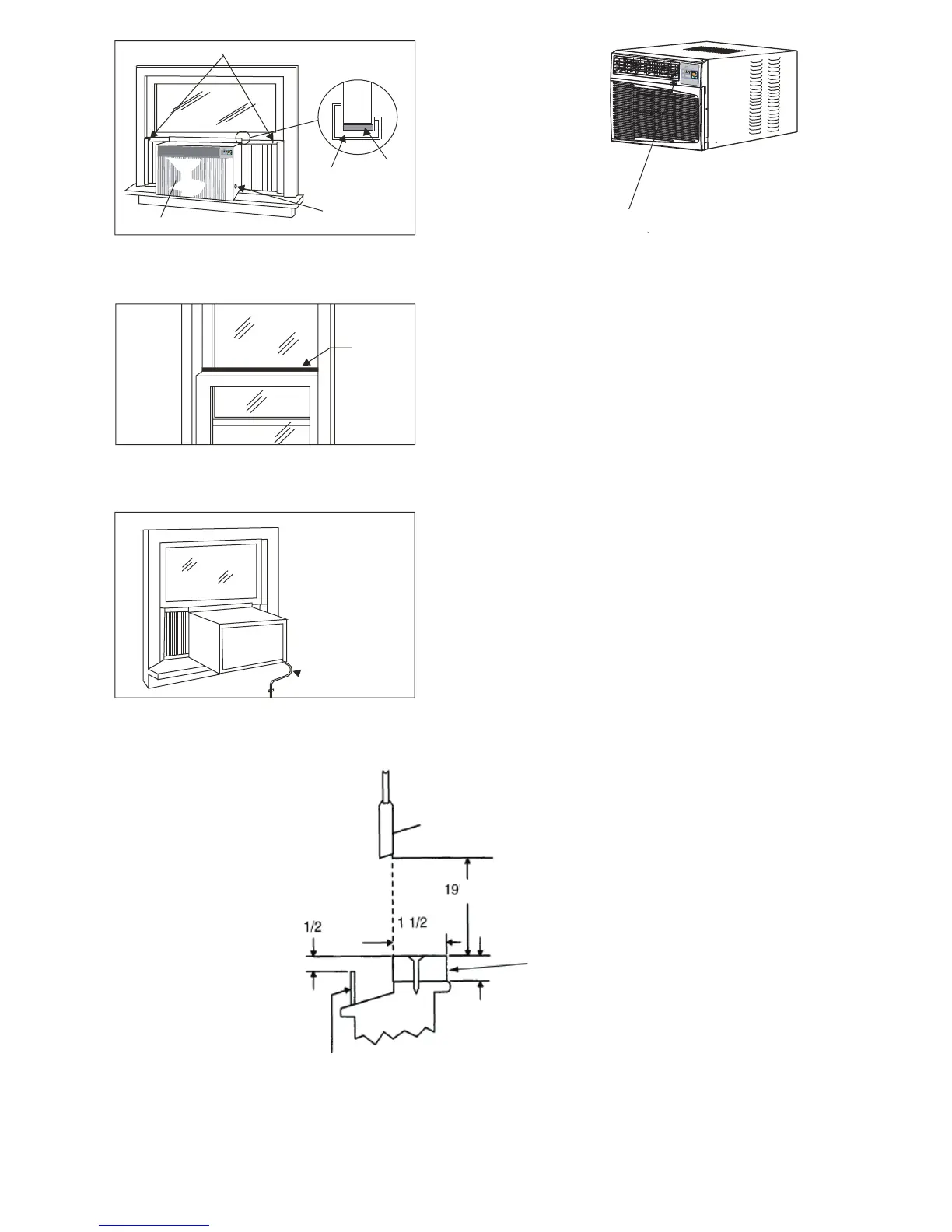 19

1/2

1 1/2