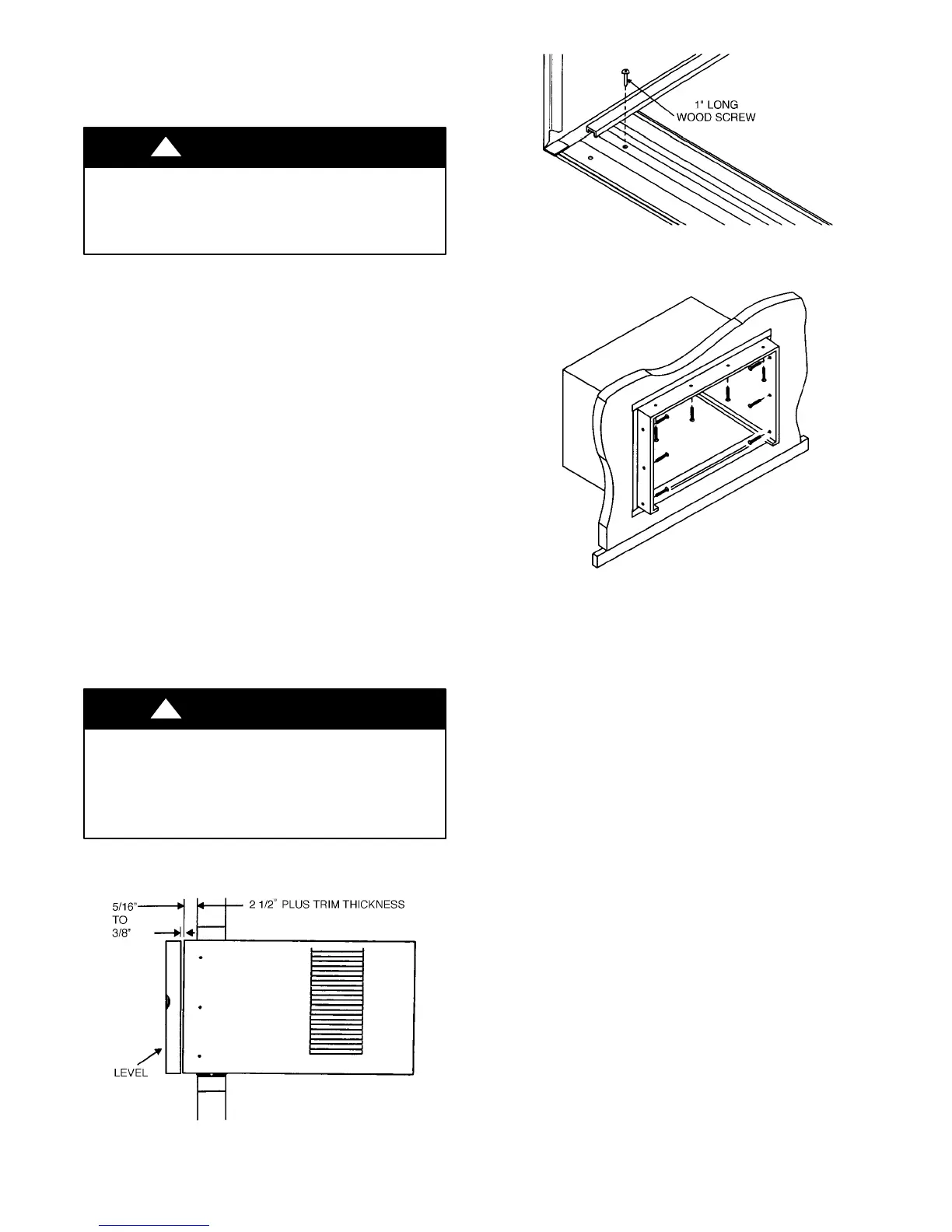 1" LONG
WOOD SCREW

5/16"
TO
3/8"

2 1/2" PLUS TRIM THICKNESS

LEVEL