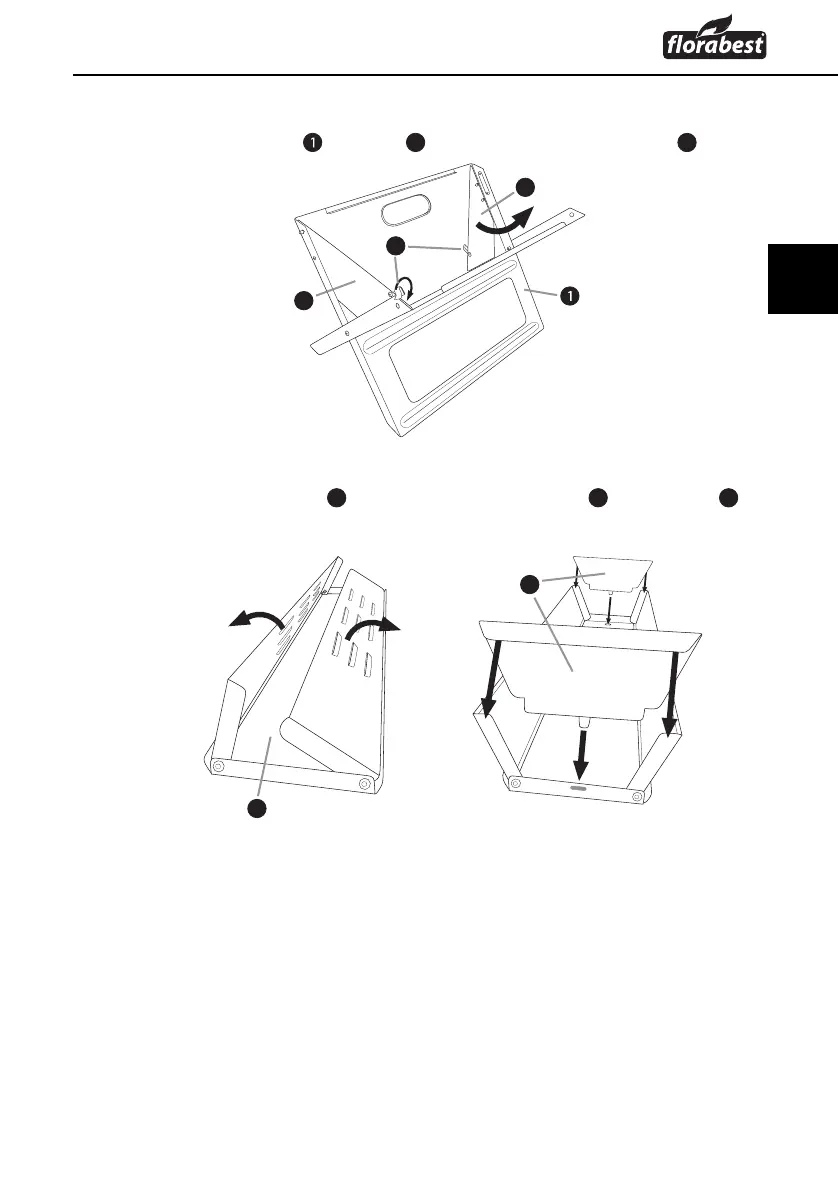 florabest

1

1