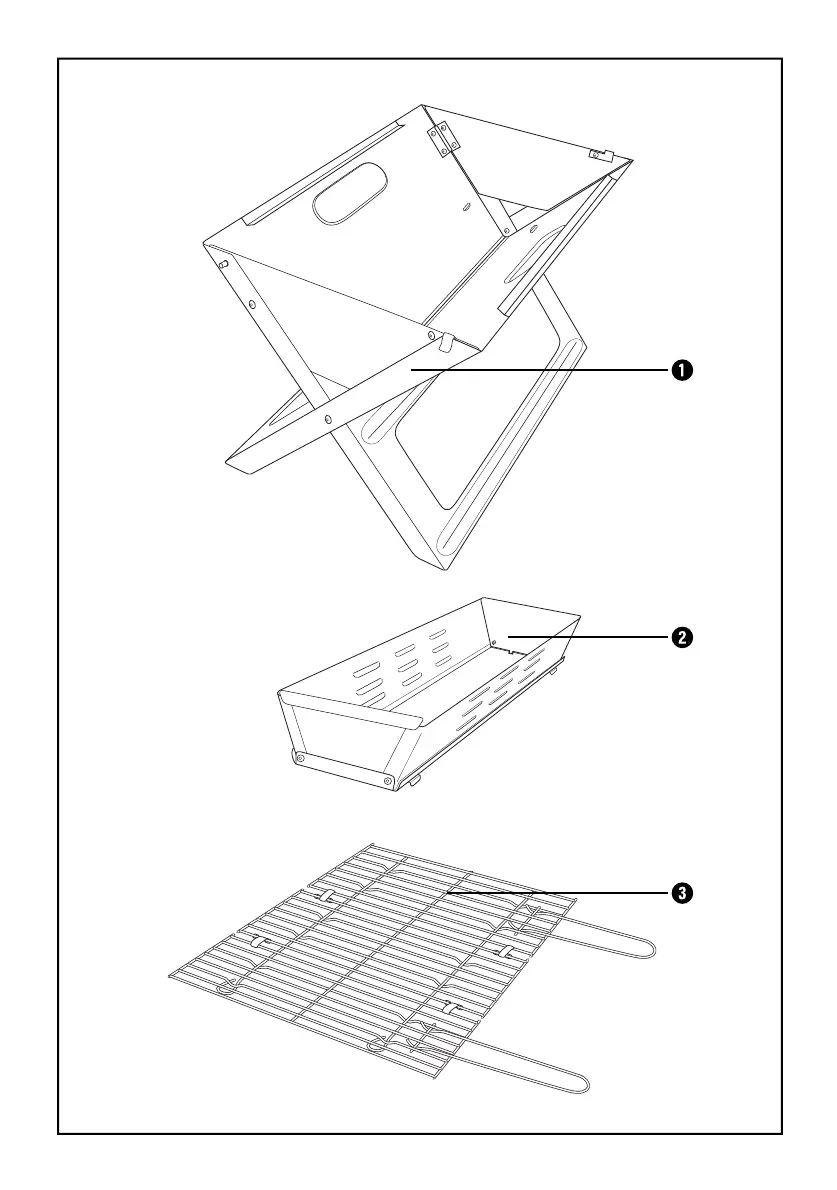 1

2

3