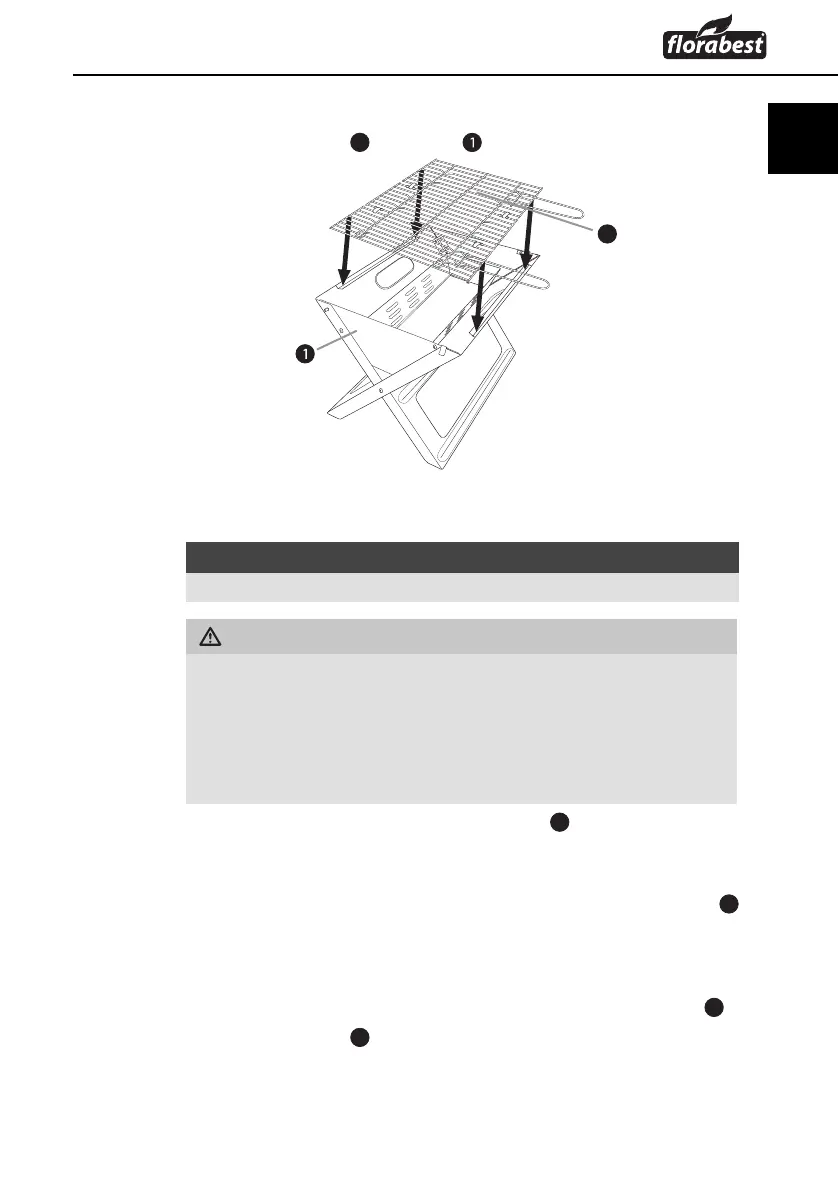 florabest

1

1