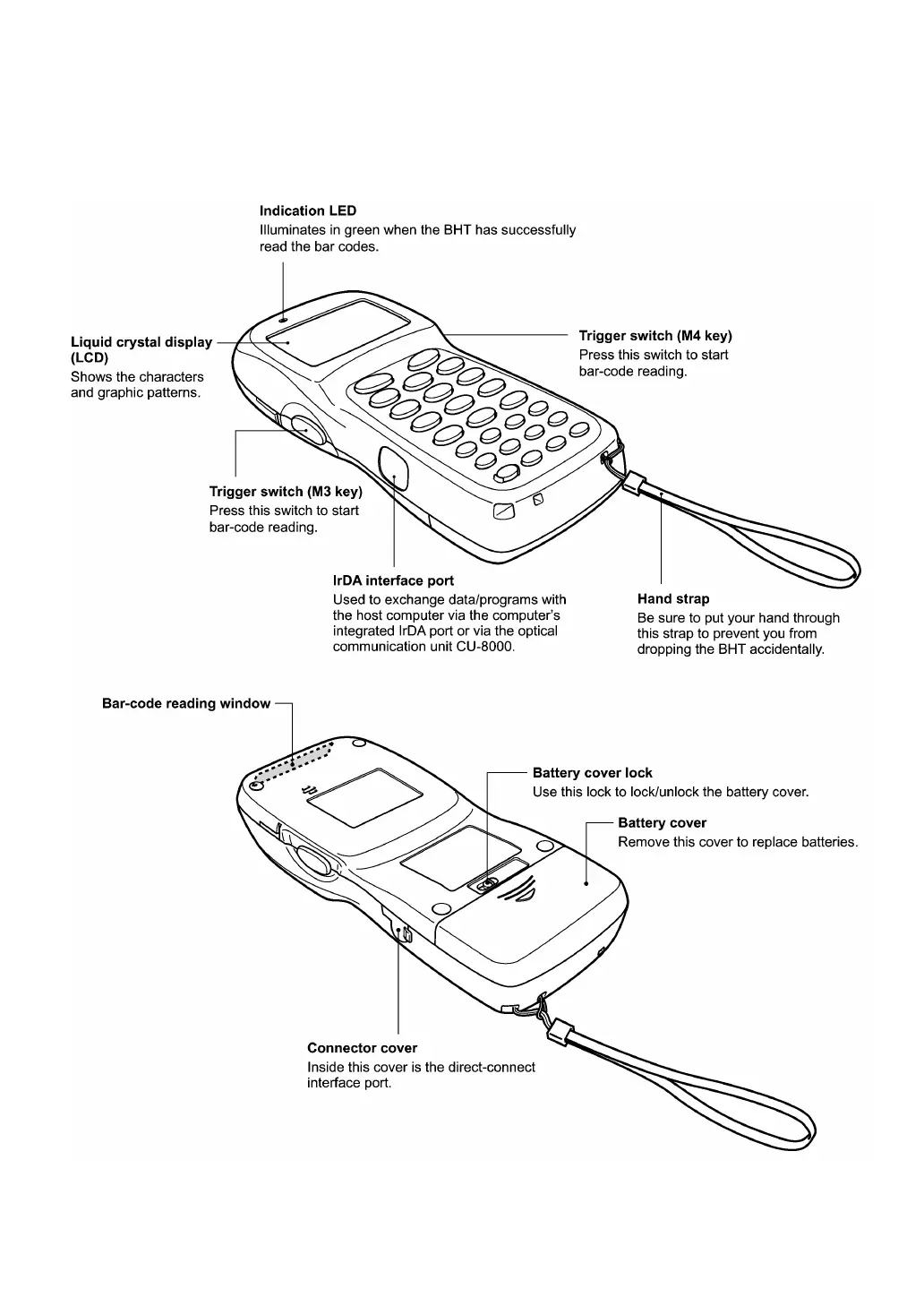 Indication LED
Illuminates in green when the BHT has successfully read the bar codes.

Liquid crystal display (LCD)
Shows the characters and graphic patterns.

Trigger switch (M4 key)
Press this switch to start bar-code reading.

Trigger switch (M3 key)
Press this switch to start bar-code reading.

IrDA interface port
Used to exchange data/programs with the host computer via the computer's integrated IrDA port or via the optical communication unit CU-8000.

Hand strap
Be sure to put your hand through this strap to prevent you from dropping the BHT accidentally.

Bar-code reading window

Battery cover lock
Use this lock to lock/unlock the battery cover.

Battery cover
Remove this cover to replace batteries.

Connector cover
Inside this cover is the direct-connect interface port.