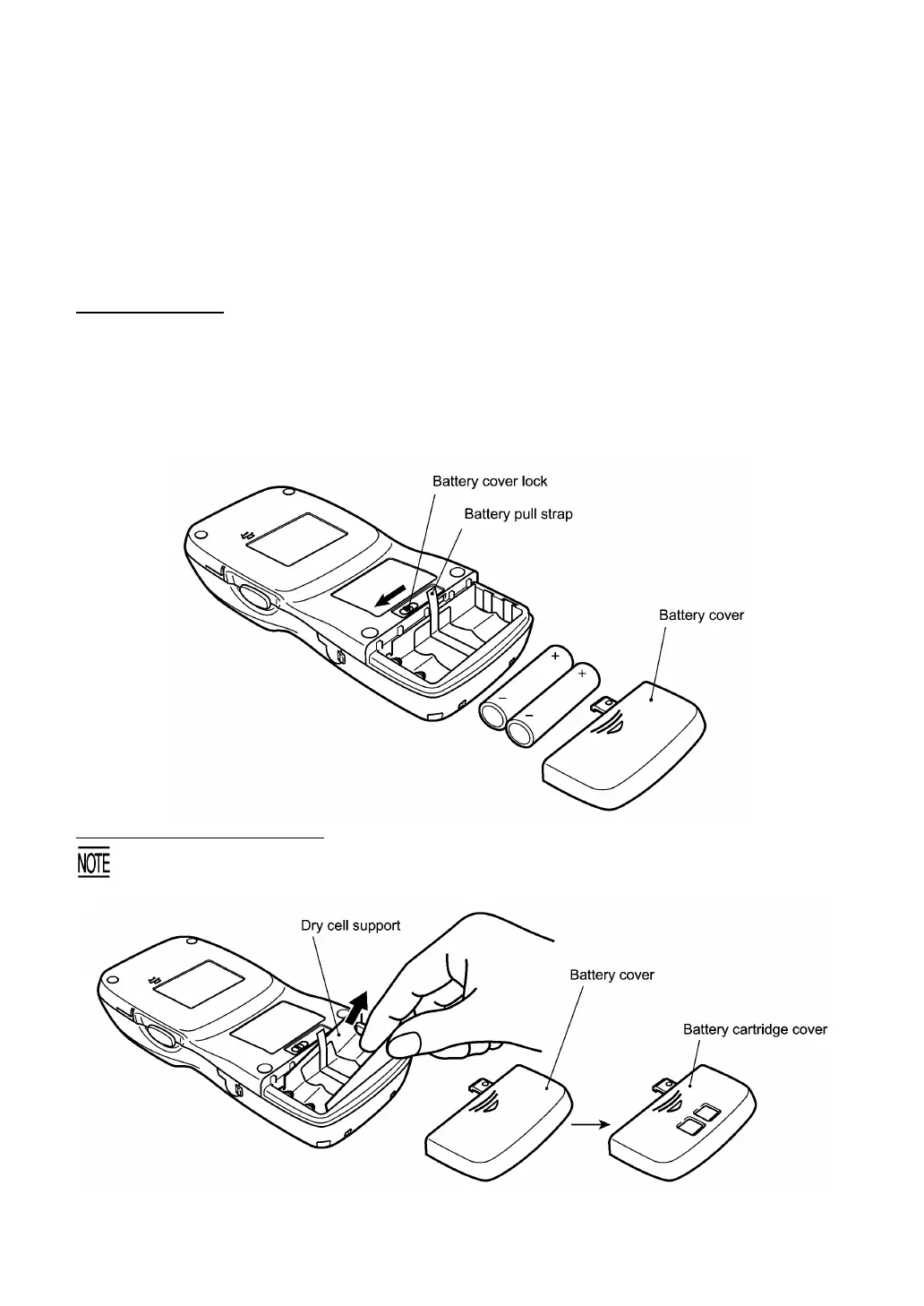 Battery cover lock

Battery pull strap

Battery cover

+

+

−

−

NOTE

Dry cell support

Battery cover

Battery cartridge cover