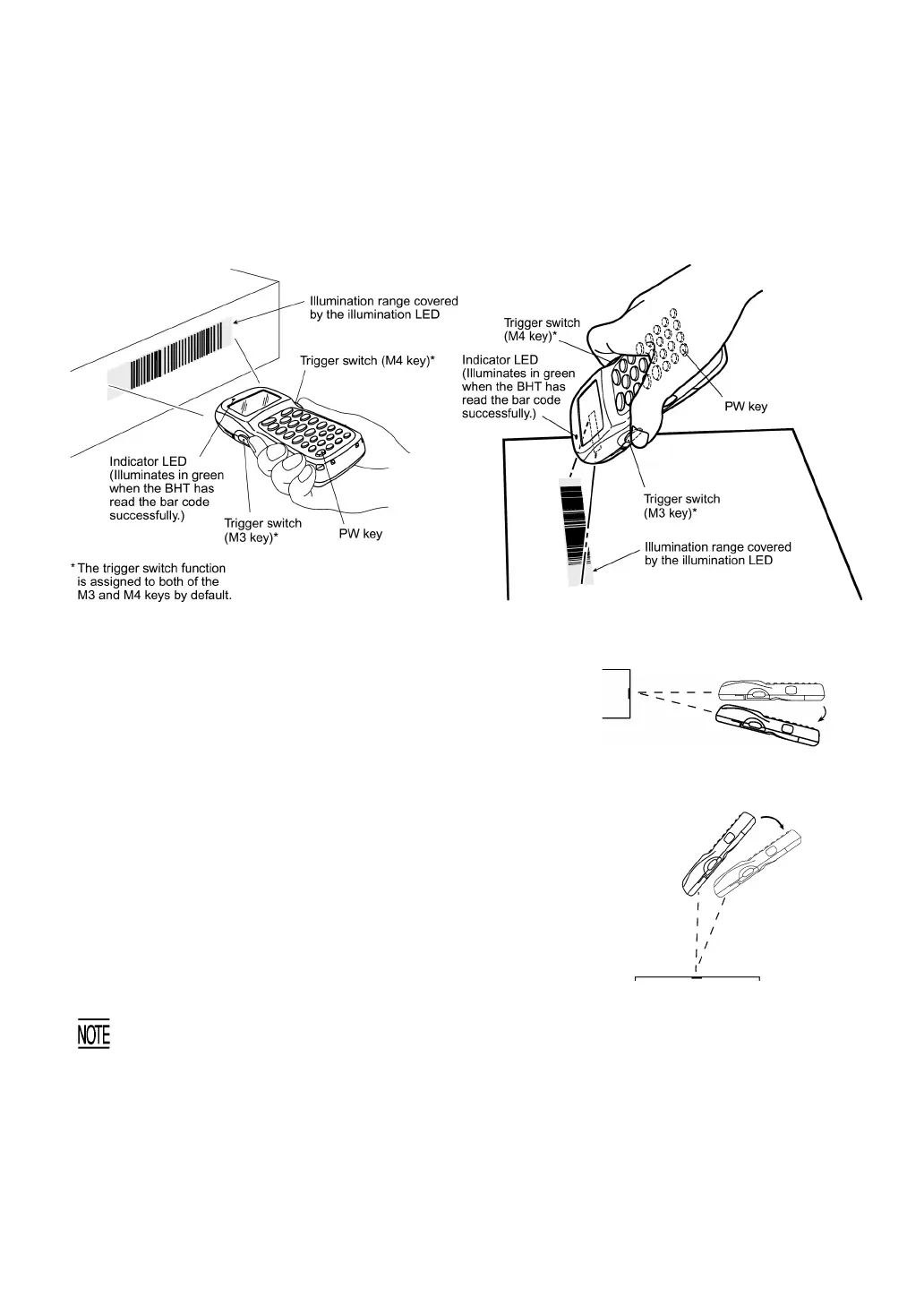 Illumination range covered by the illumination LED

Trigger switch (M4 key)*

Indicator LED (Illuminates in green when the BHT has read the bar code successfully.)

Trigger switch (M3 key)*

PW key

* The trigger switch function is assigned to both of the M3 and M4 keys by default.

Trigger switch (M4 key)*

Indicator LED (Illuminates in green when the BHT has read the bar code successfully.)

PW key

Trigger switch (M3 key)*

Illumination range covered by the illumination LED

NOTE