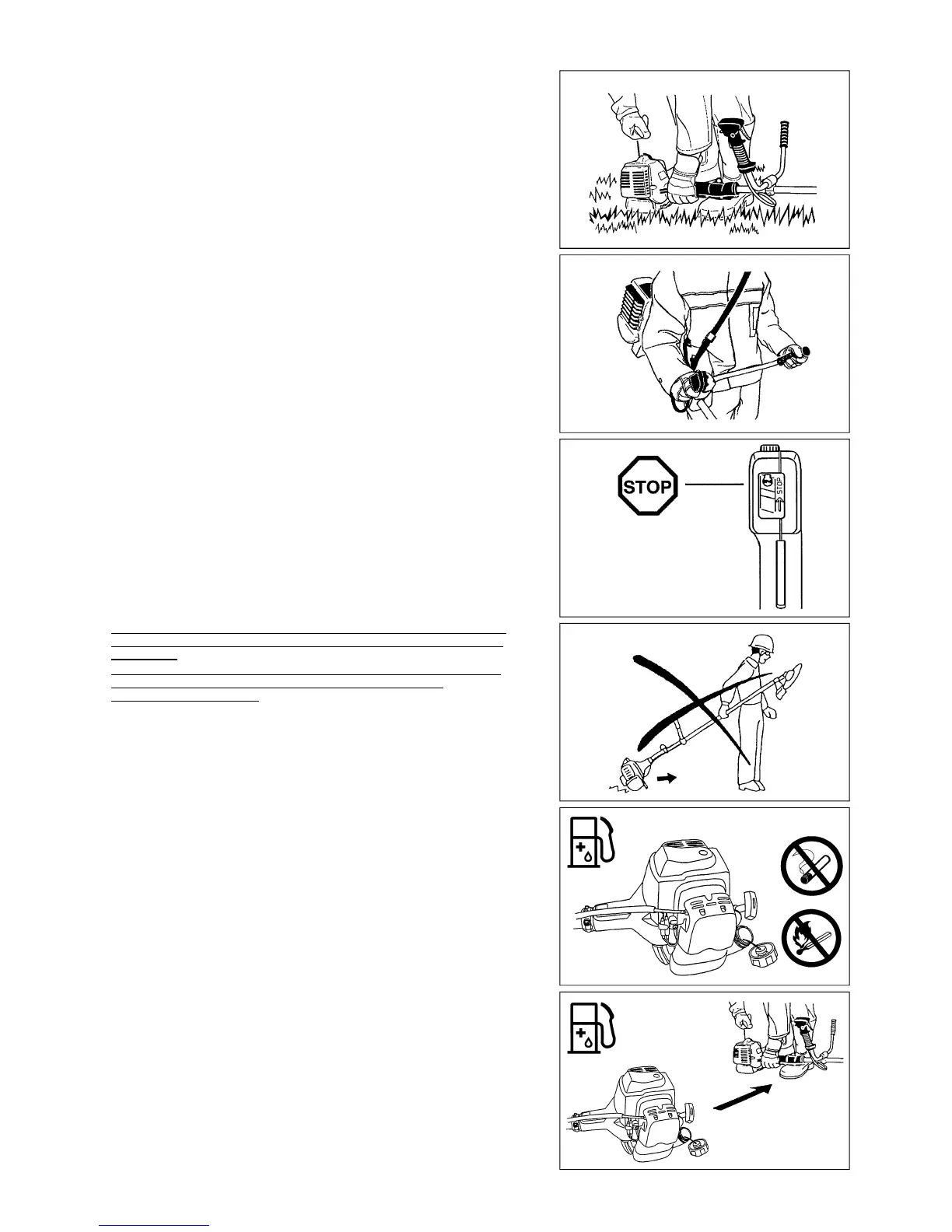 STOP

STOP