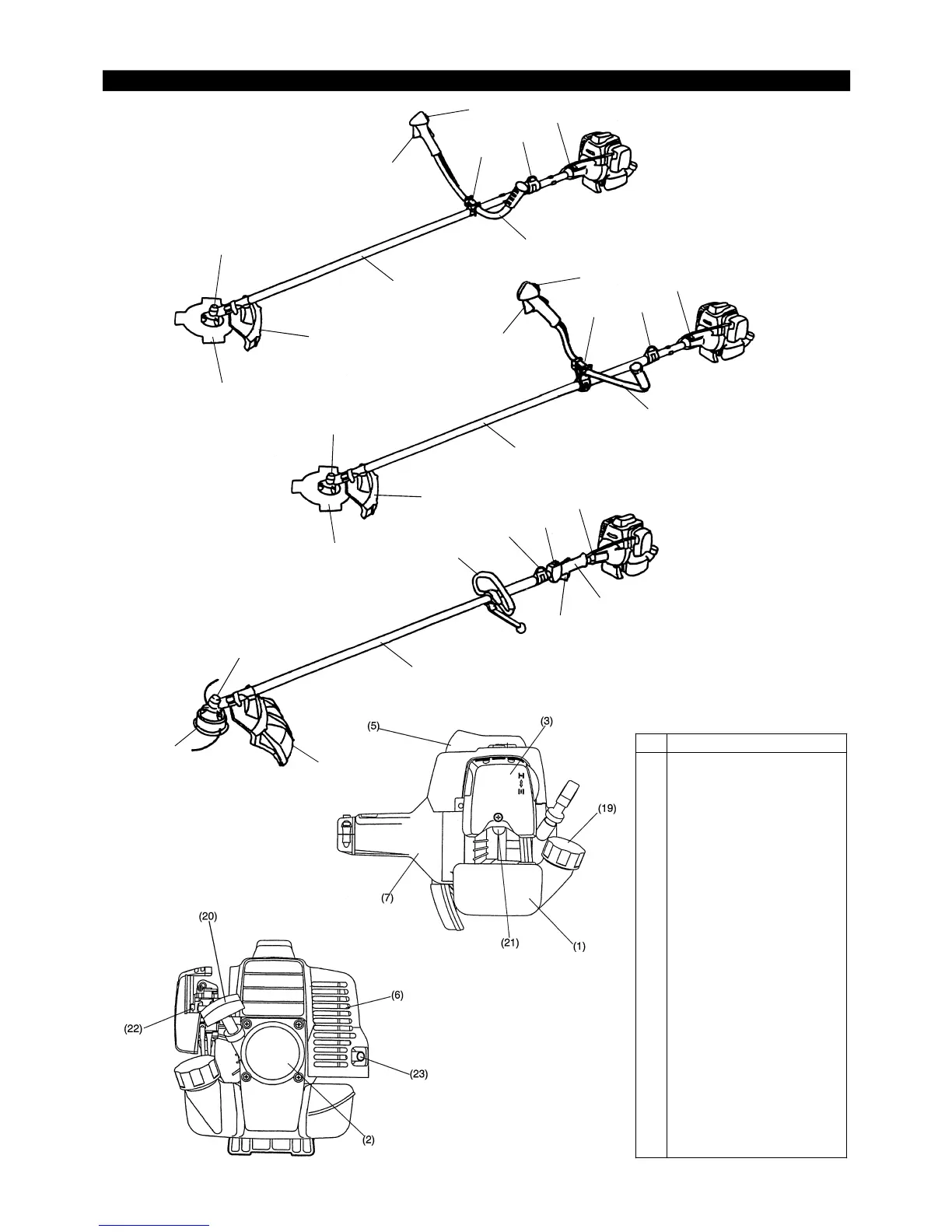 (5)
(3)
(19)
(7)
(21)
(1)
(20)
(6)
(22)
(23)
(2)