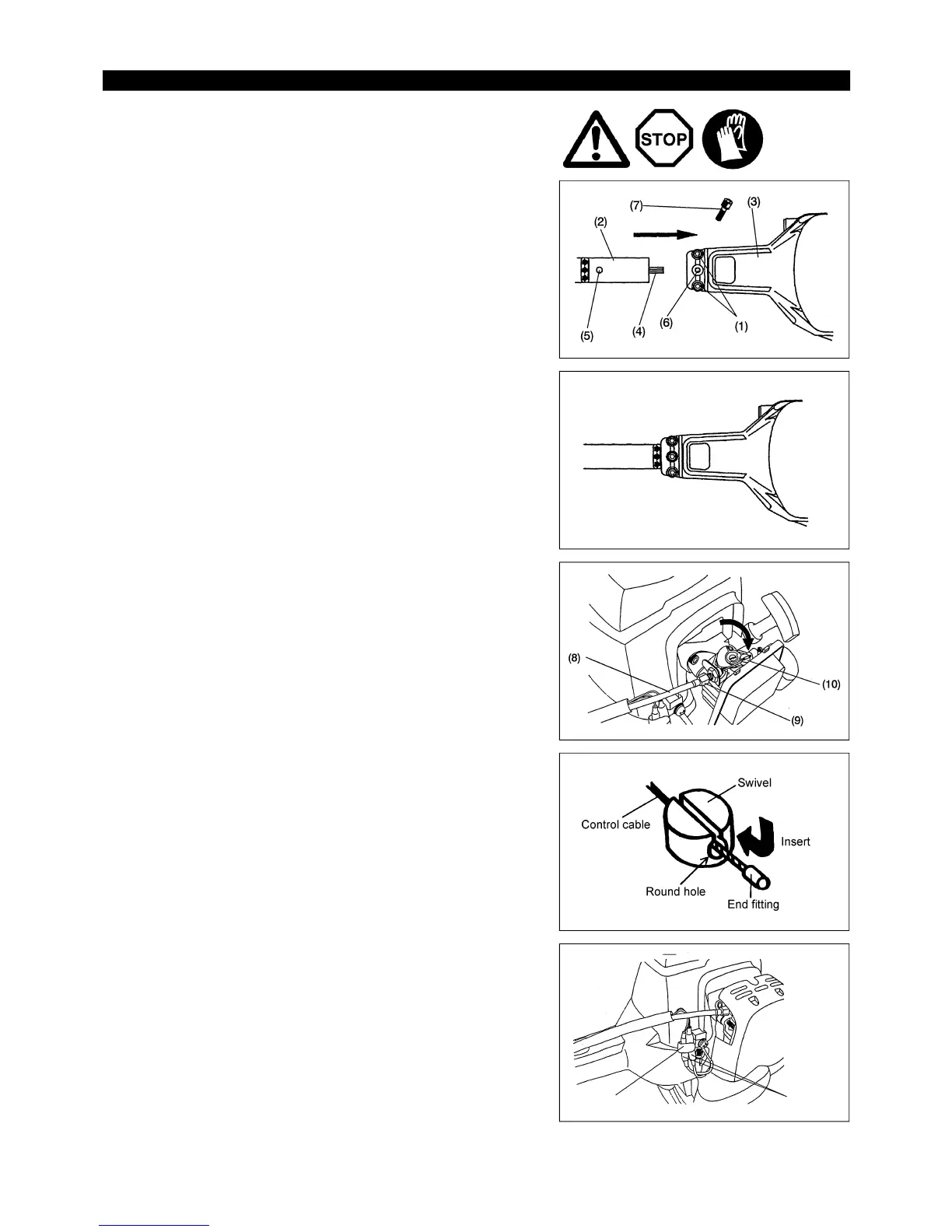 STOP

(7)
(3)
(2)
(5)
(4)
(6)
(1)

(8)
(10)
(9)

Swivel
Control cable
Insert
Round hole
End fitting