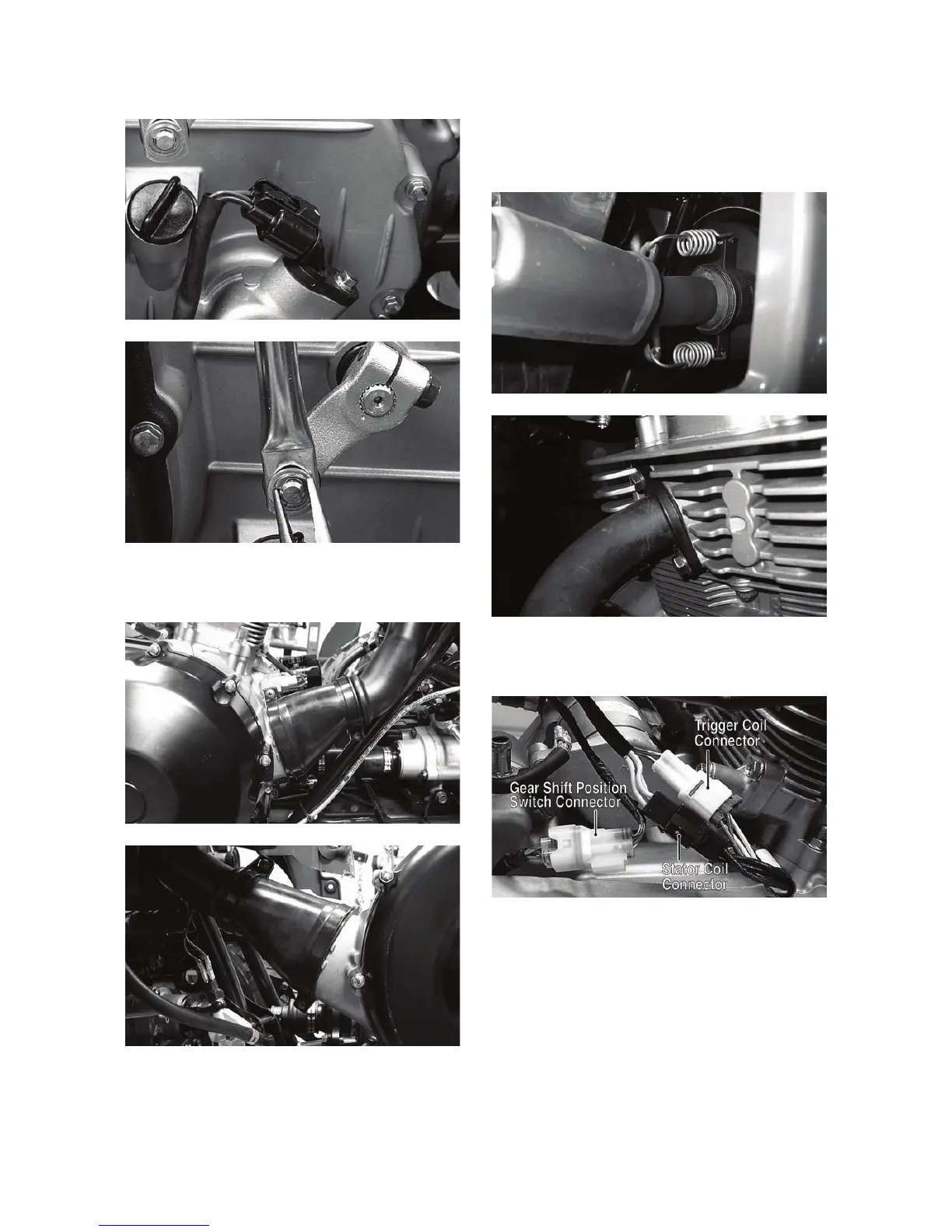 Trigger Coil Connector

Gear Shift Position Switch Connector

Stator Coil Connector