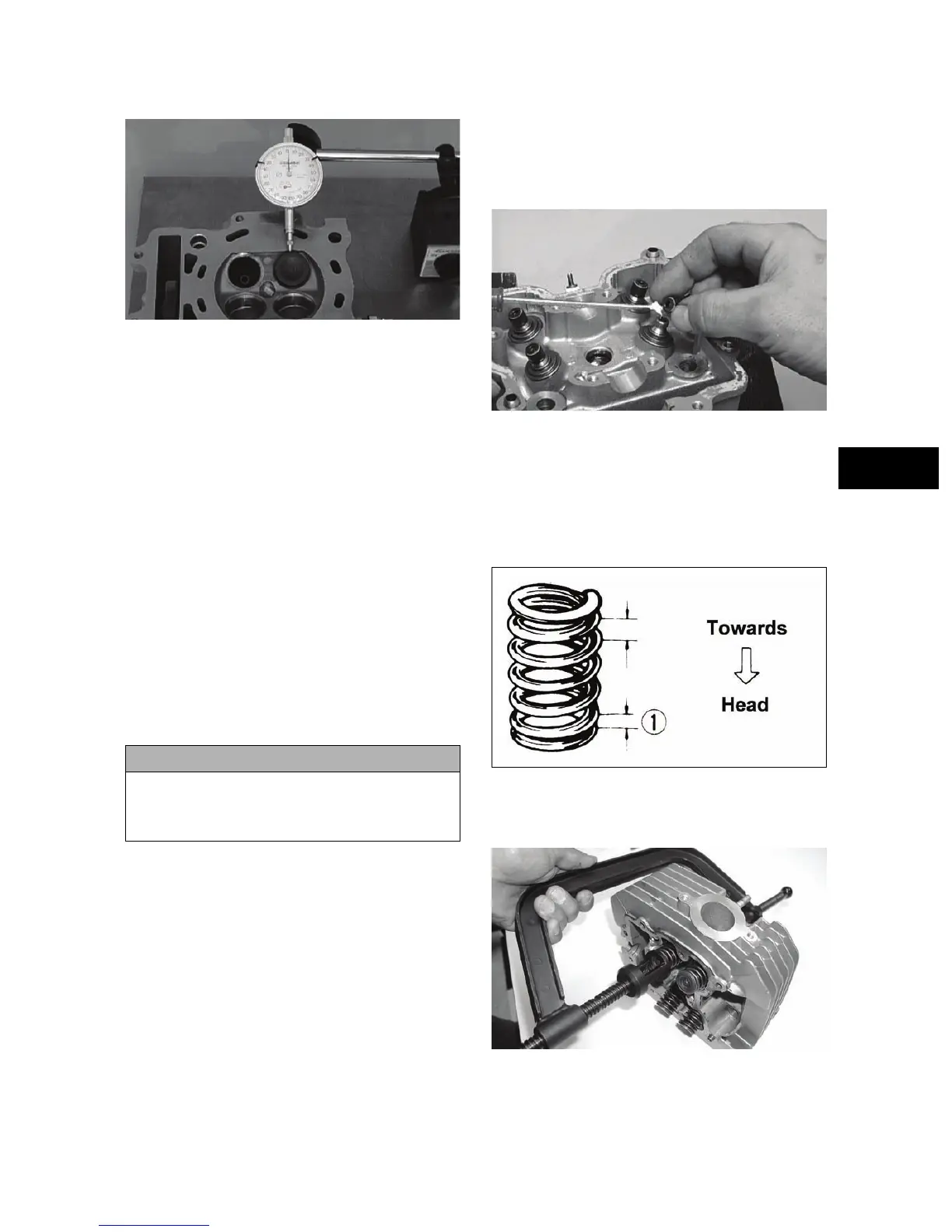 Towards

Head

①