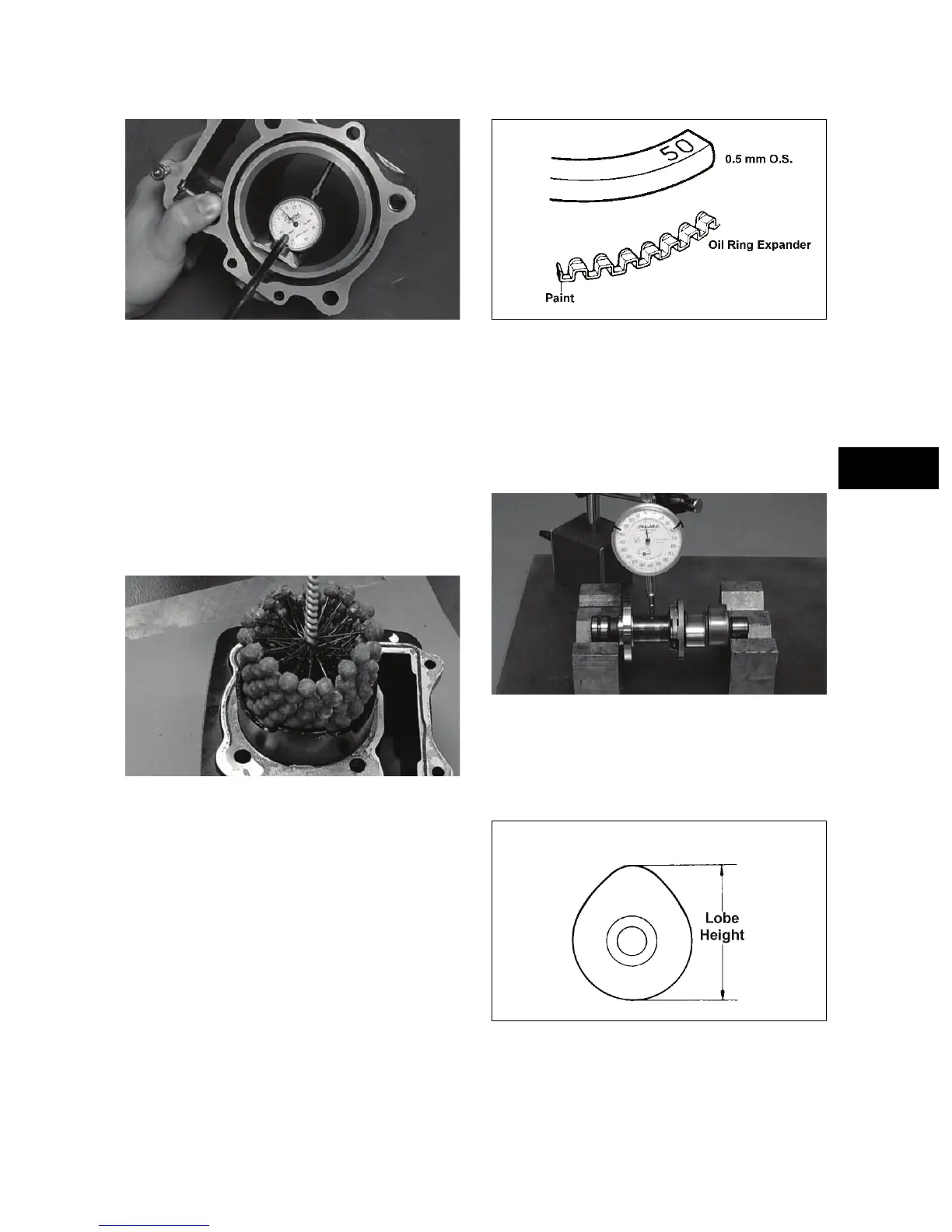 50

0.5 mm O.S.

Oil Ring Expander

Paint

Lobe Height