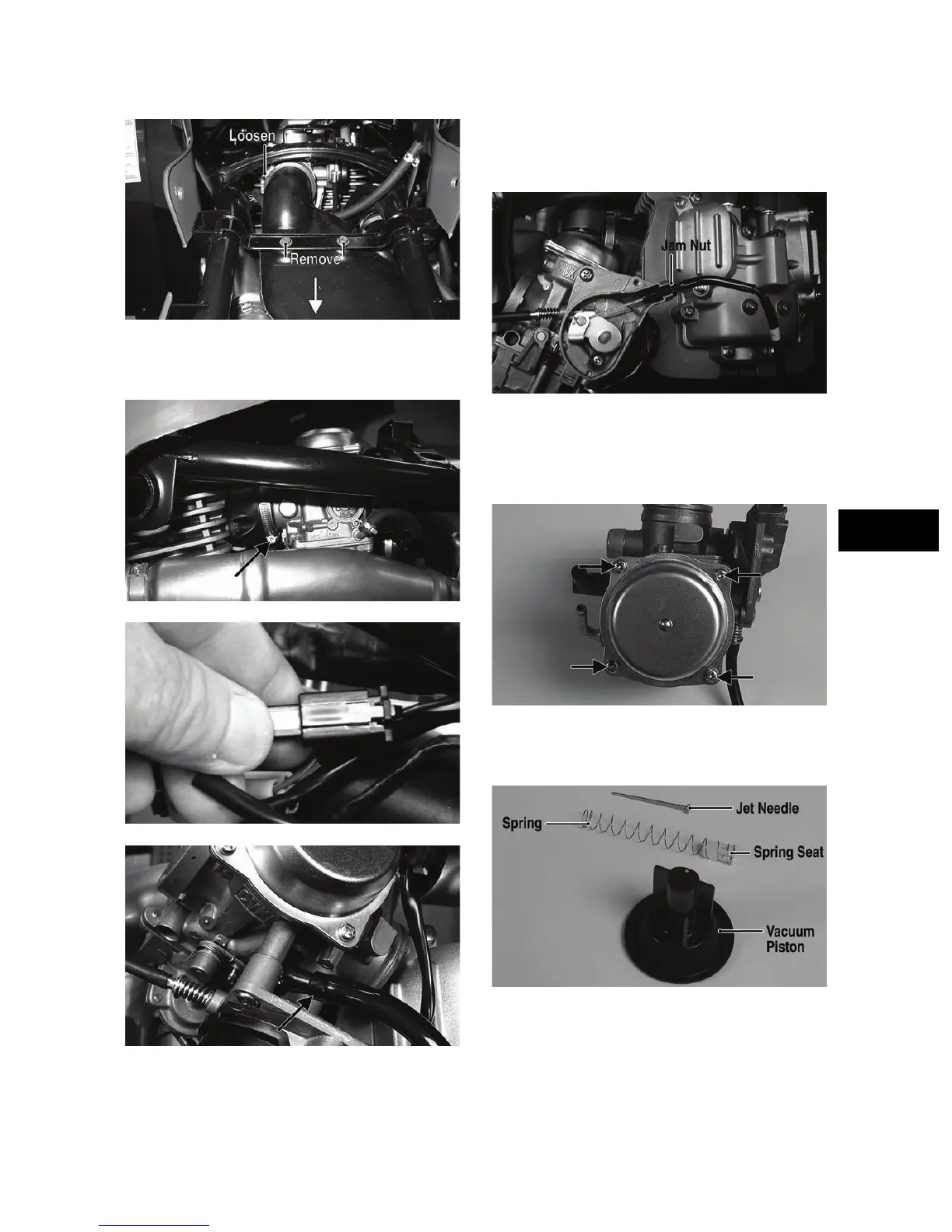 Loosen

Remove

Jam Nut

Jet Needle

Spring

Spring Seat

Vacuum Piston