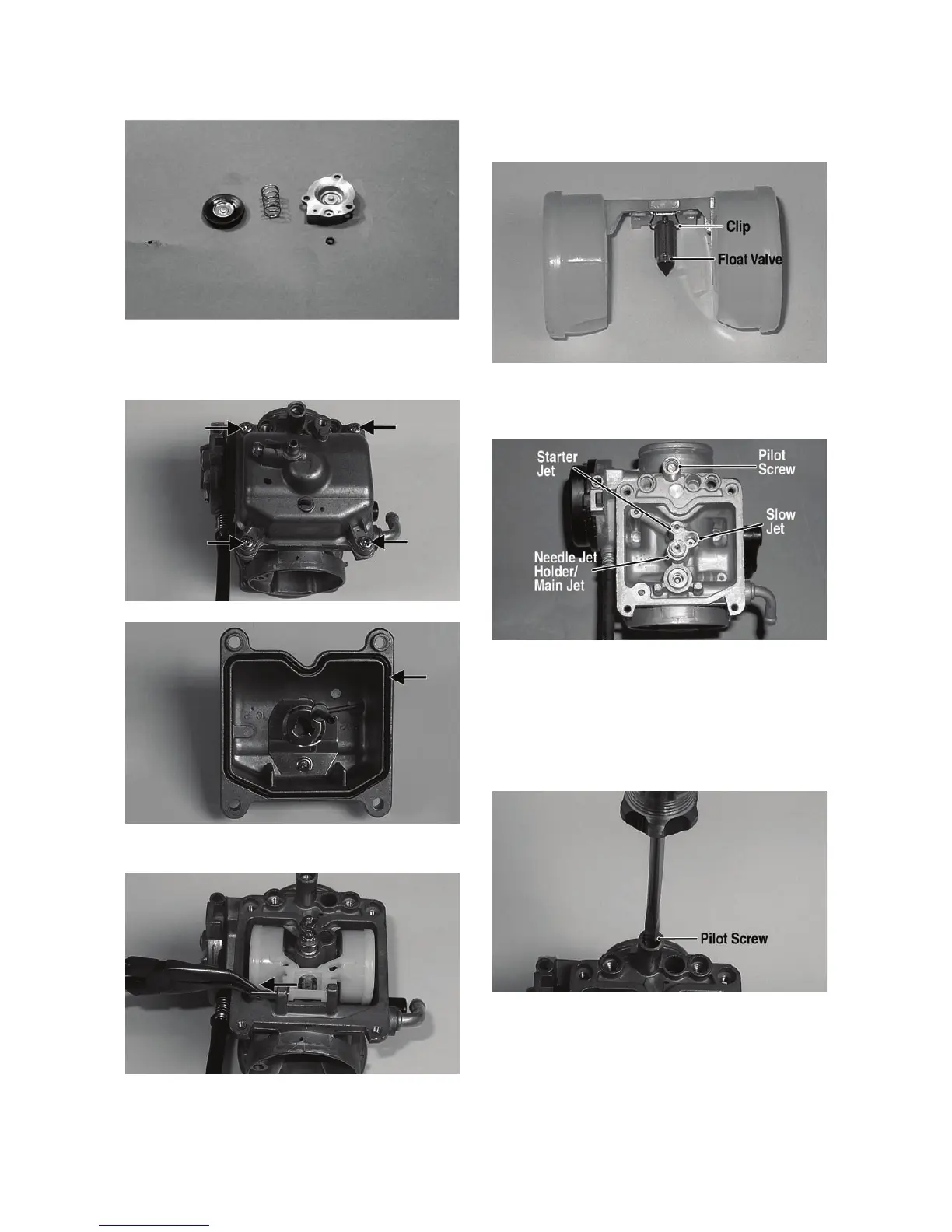 Clip
Float Valve

Starter Jet
Pilot Screw
Slow Jet
Needle Jet Holder/ Main Jet

Pilot Screw