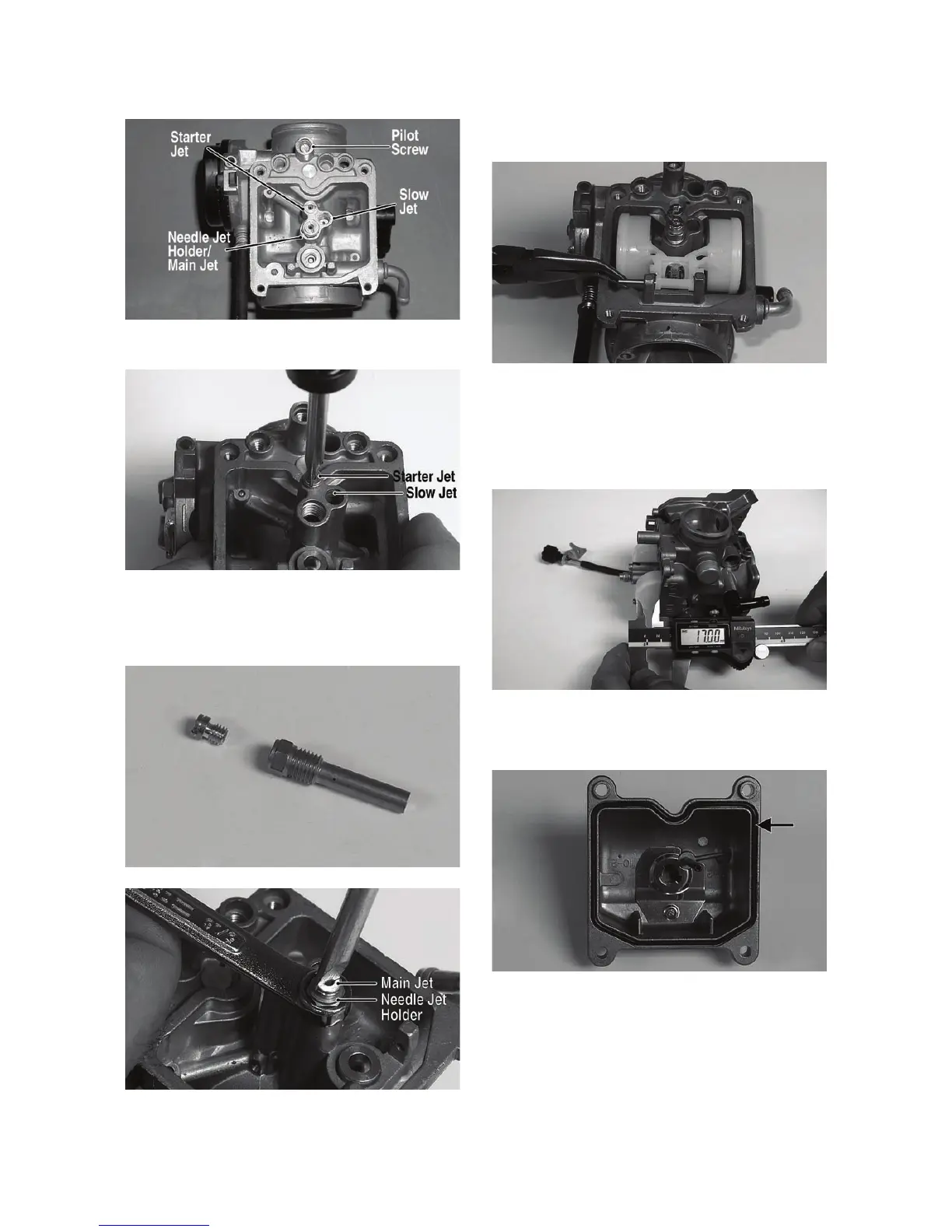 Starter Jet

Pilot Screw

Slow Jet

Needle Jet Holder/ Main Jet

Starter Jet

Slow Jet

Main Jet

Needle Jet Holder

17.00

Mitutoyo