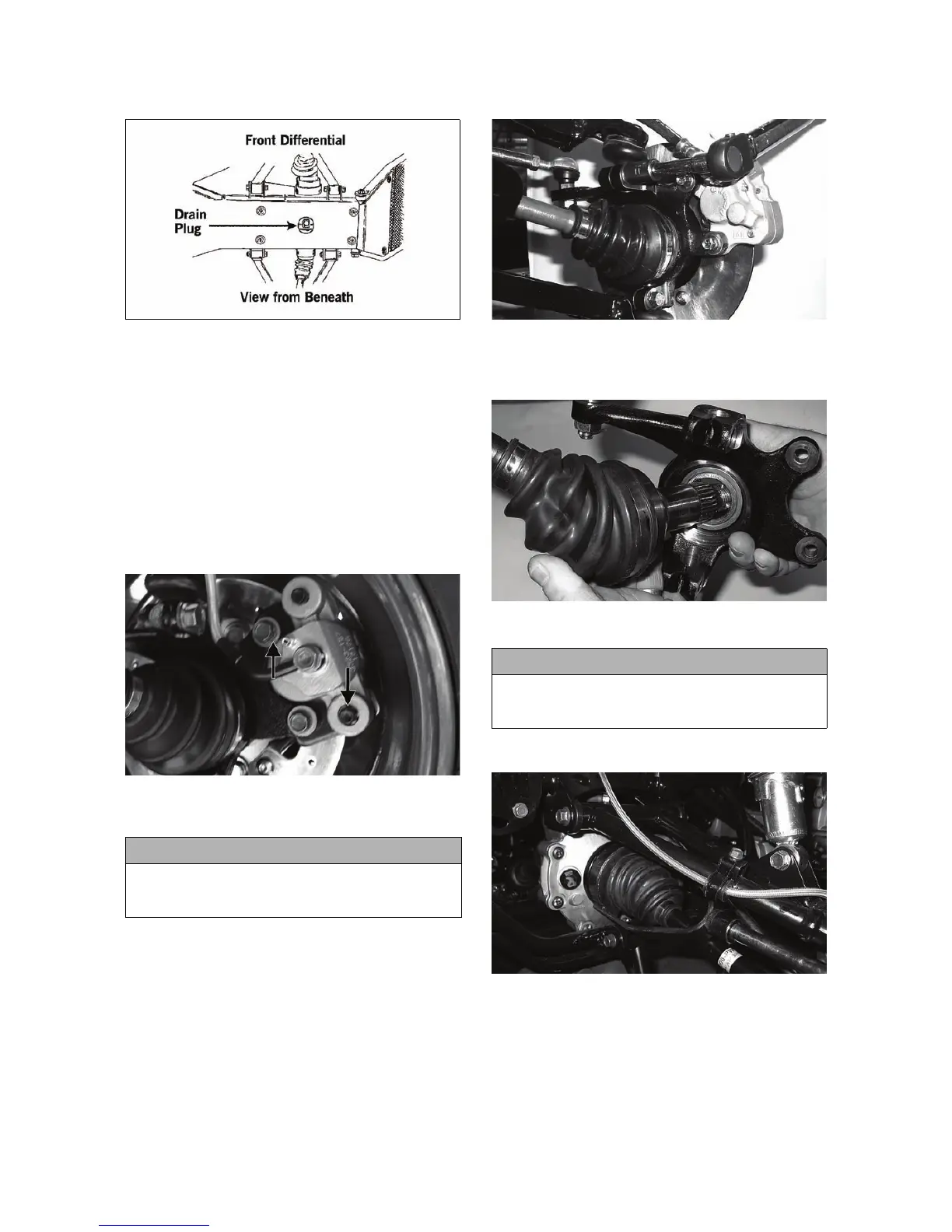 Front Differential

Drain Plug

View from Beneath