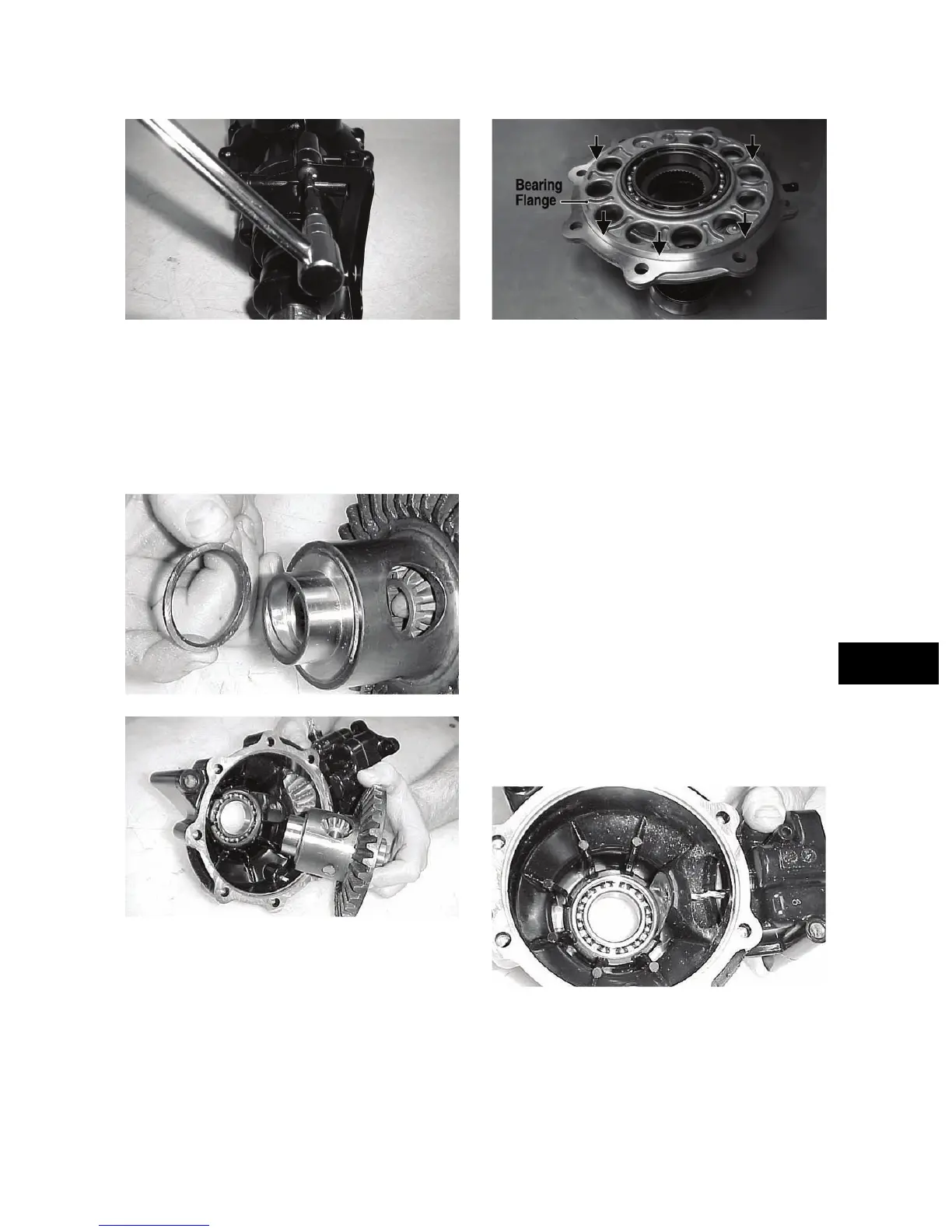 Bearing Flange