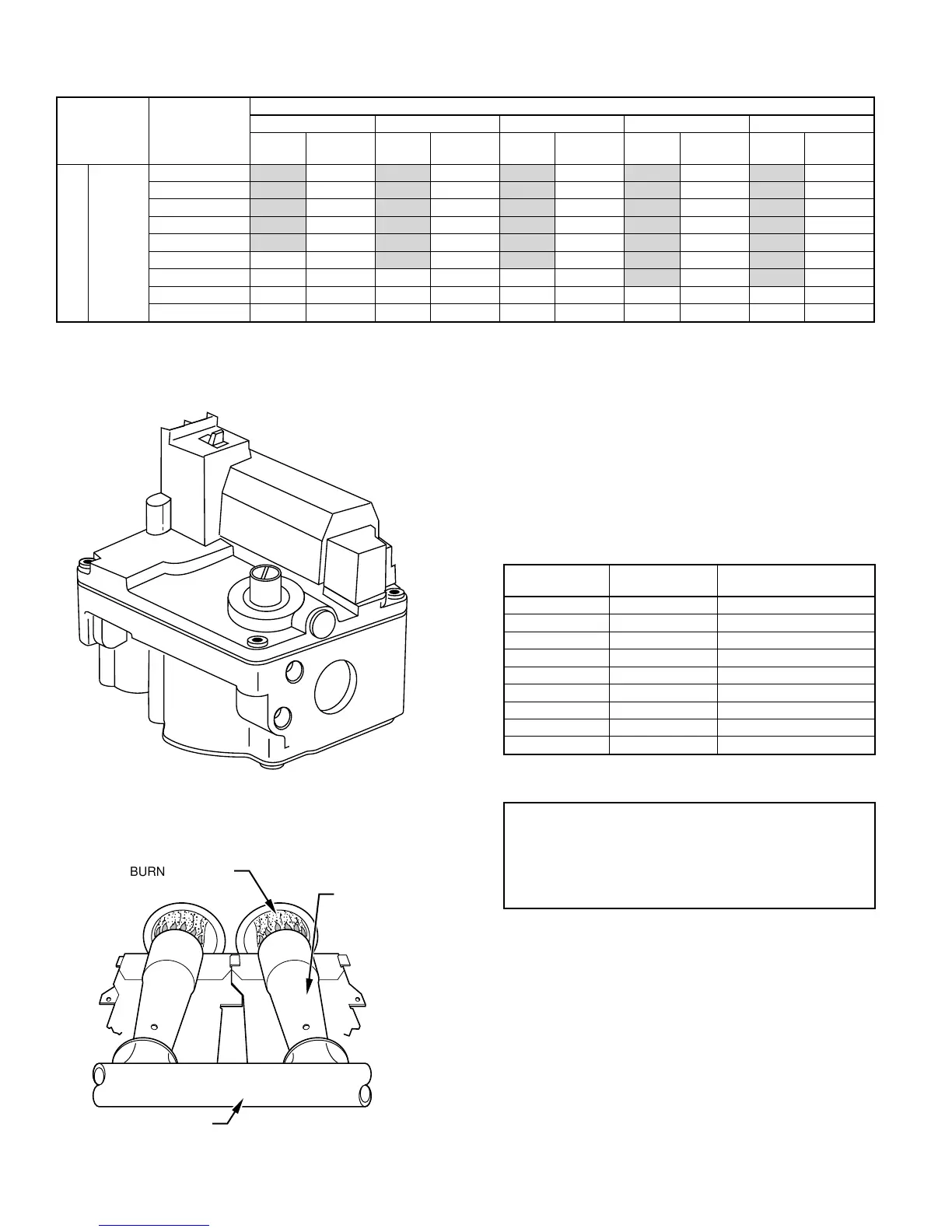 BURN