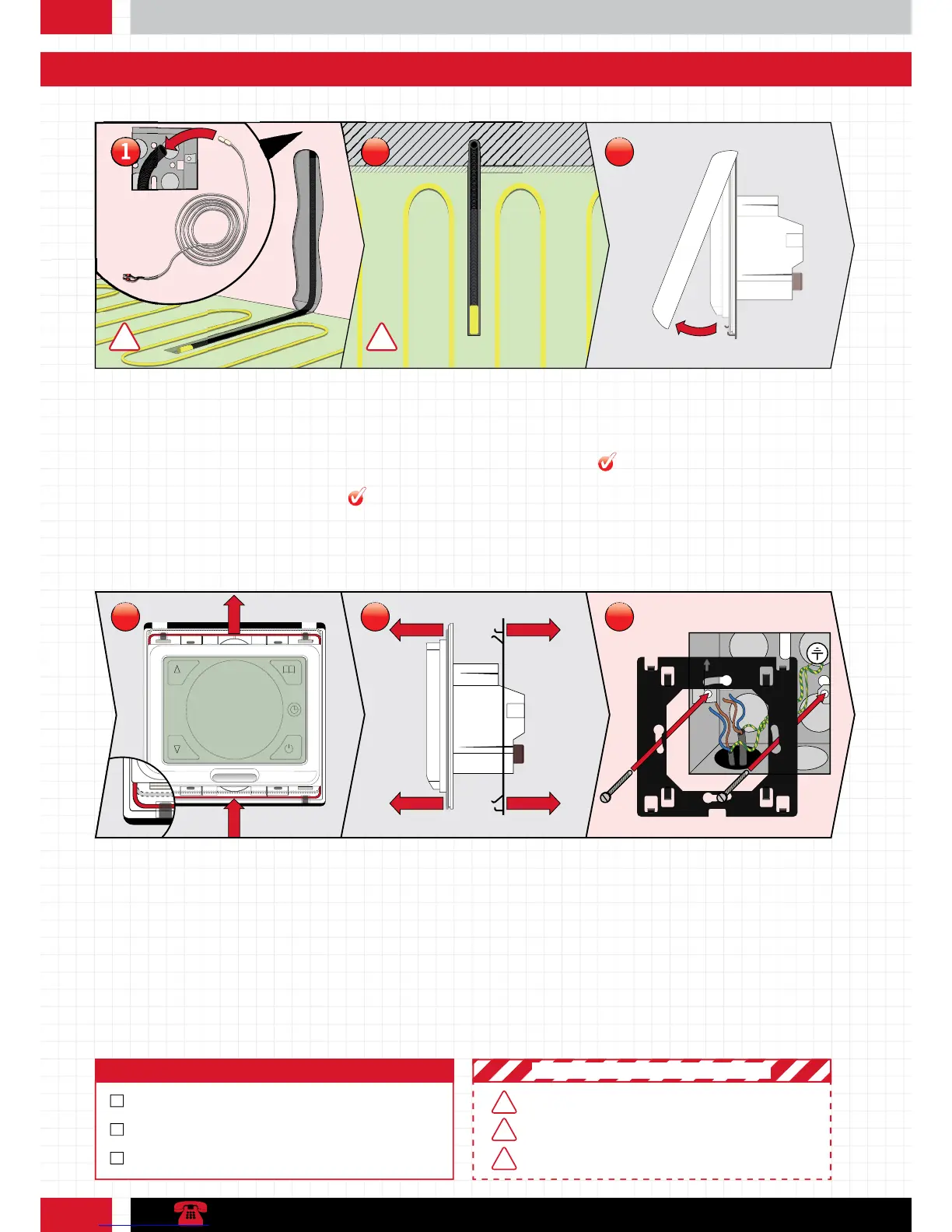 1