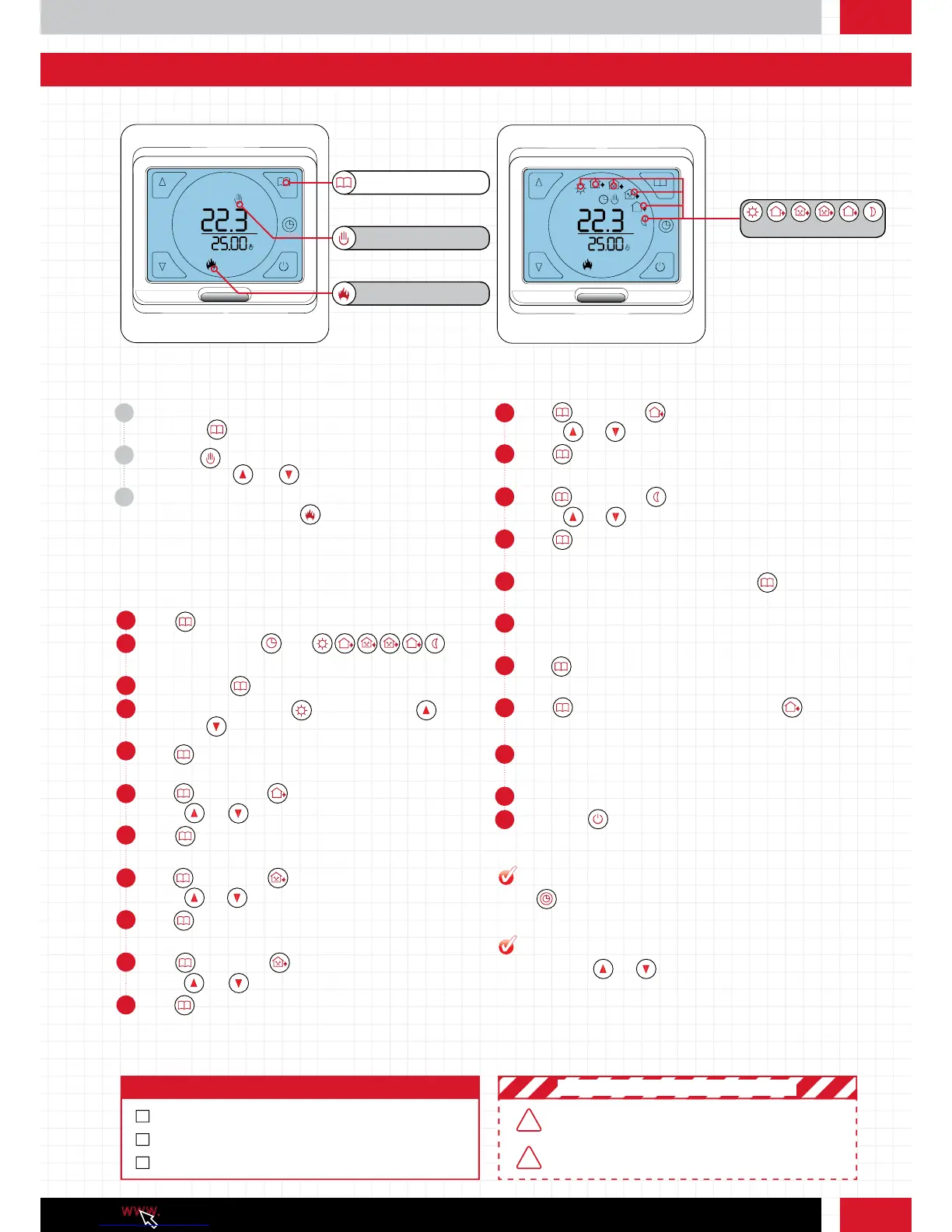 22.3
25.00

22.3
25.00

www.