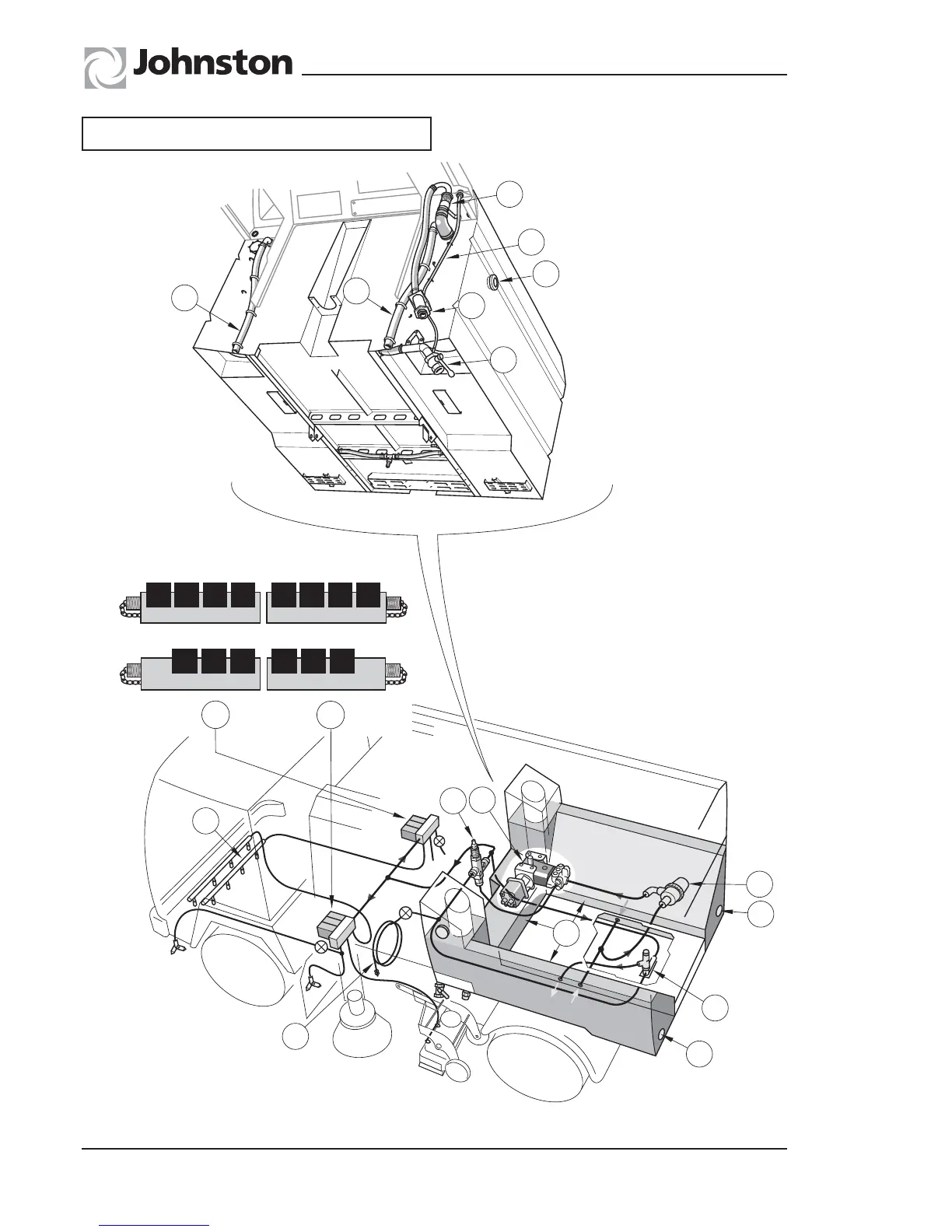 Johnston