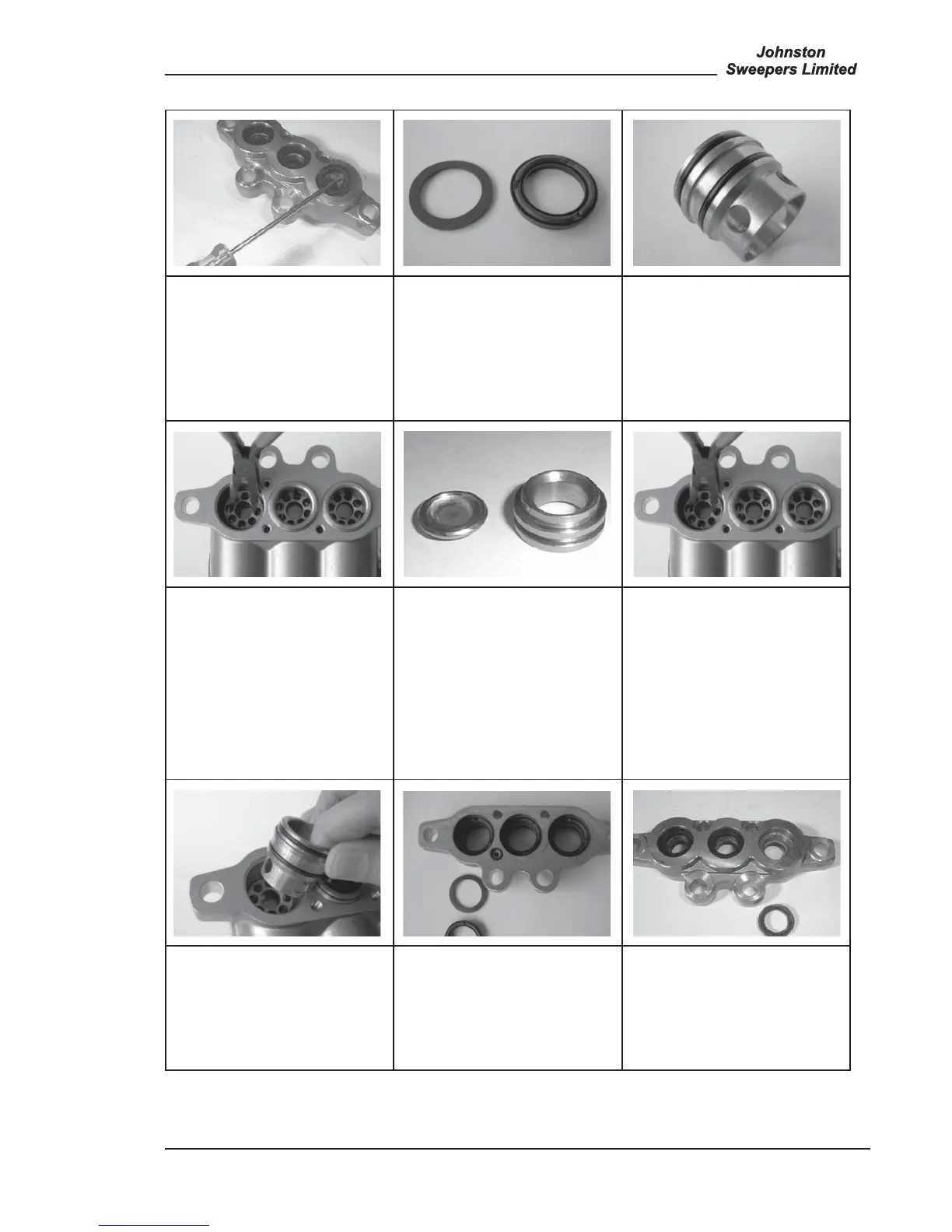 Johnston
Sweepers Limited