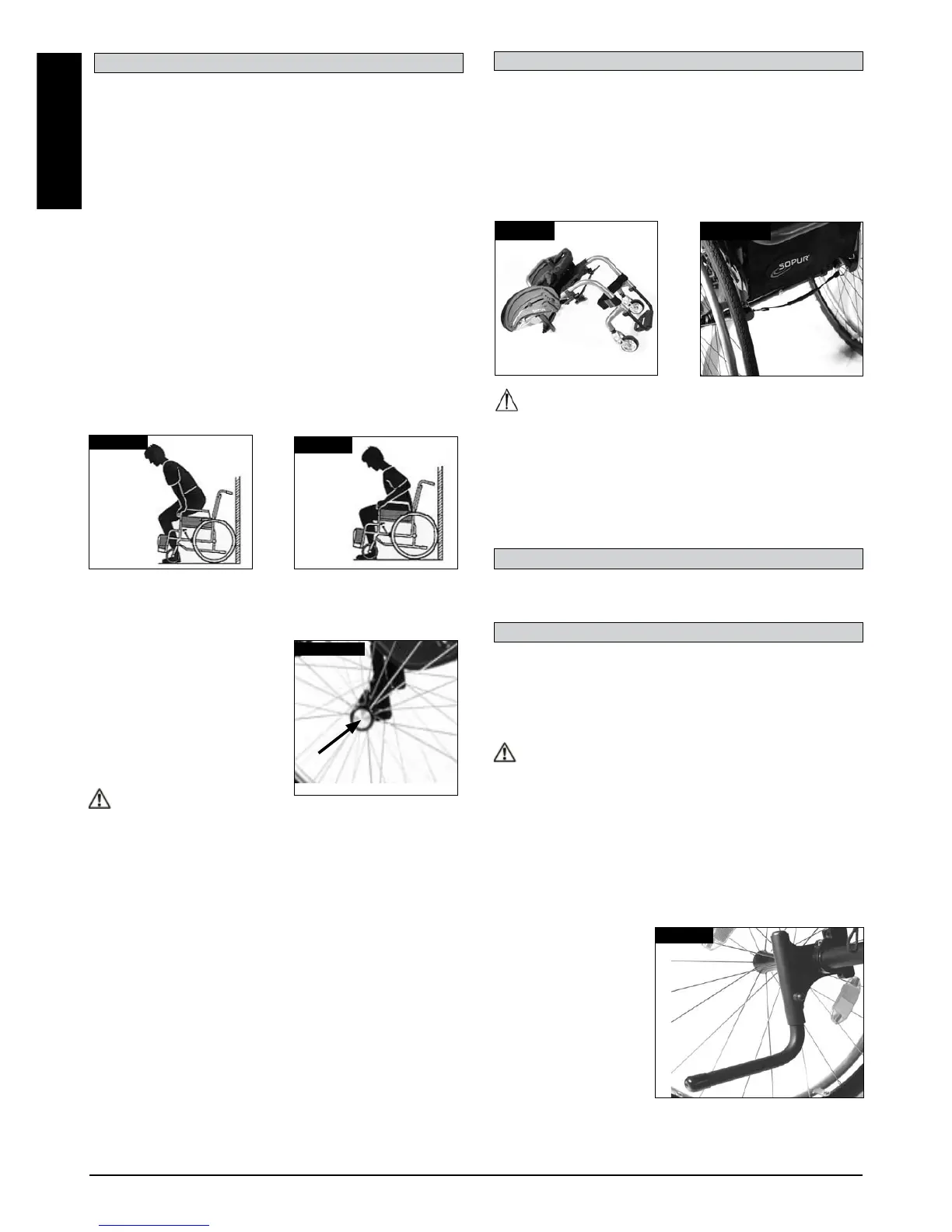 SOPUR