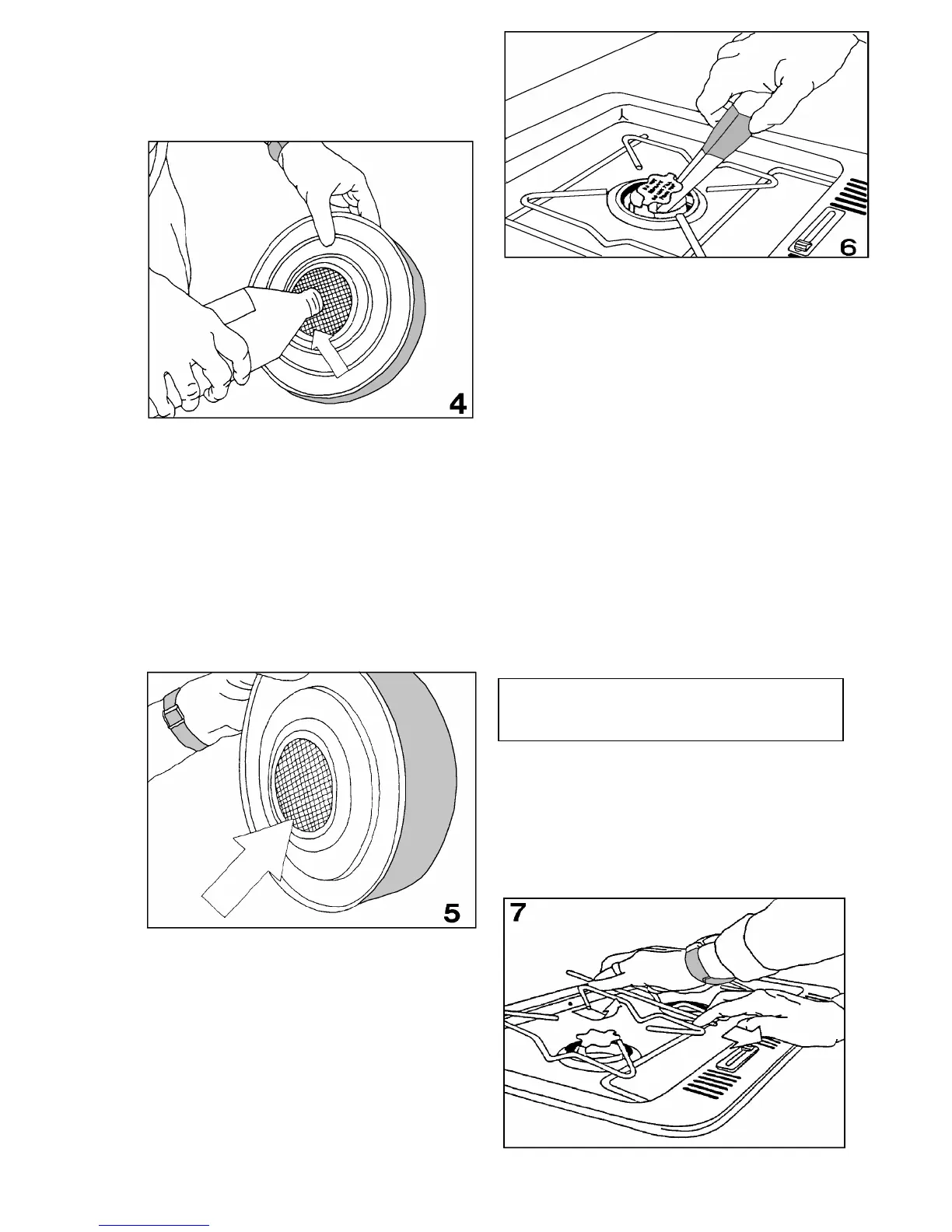 4

6

5

7