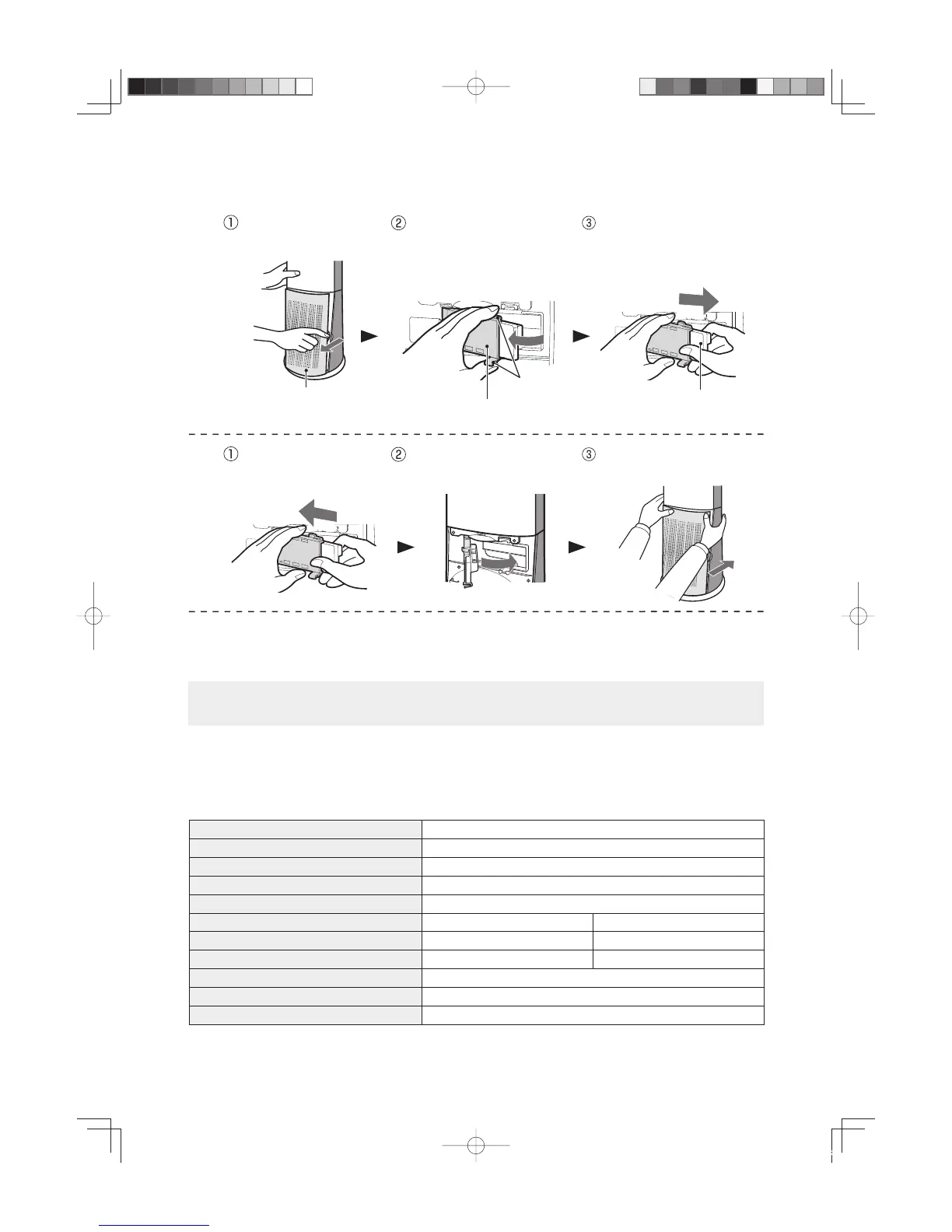 ①

②

③

①

②

③