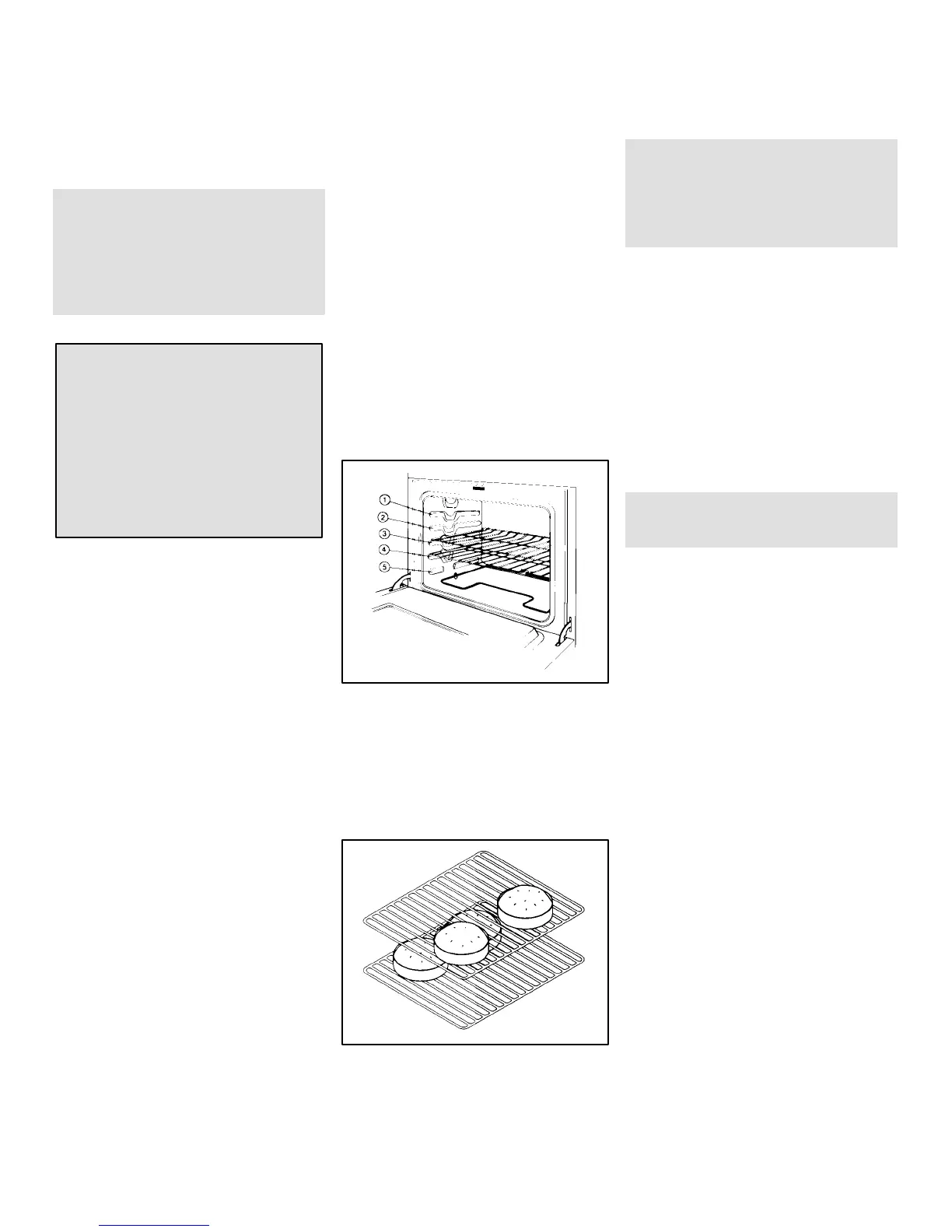 1
2
3
4
5