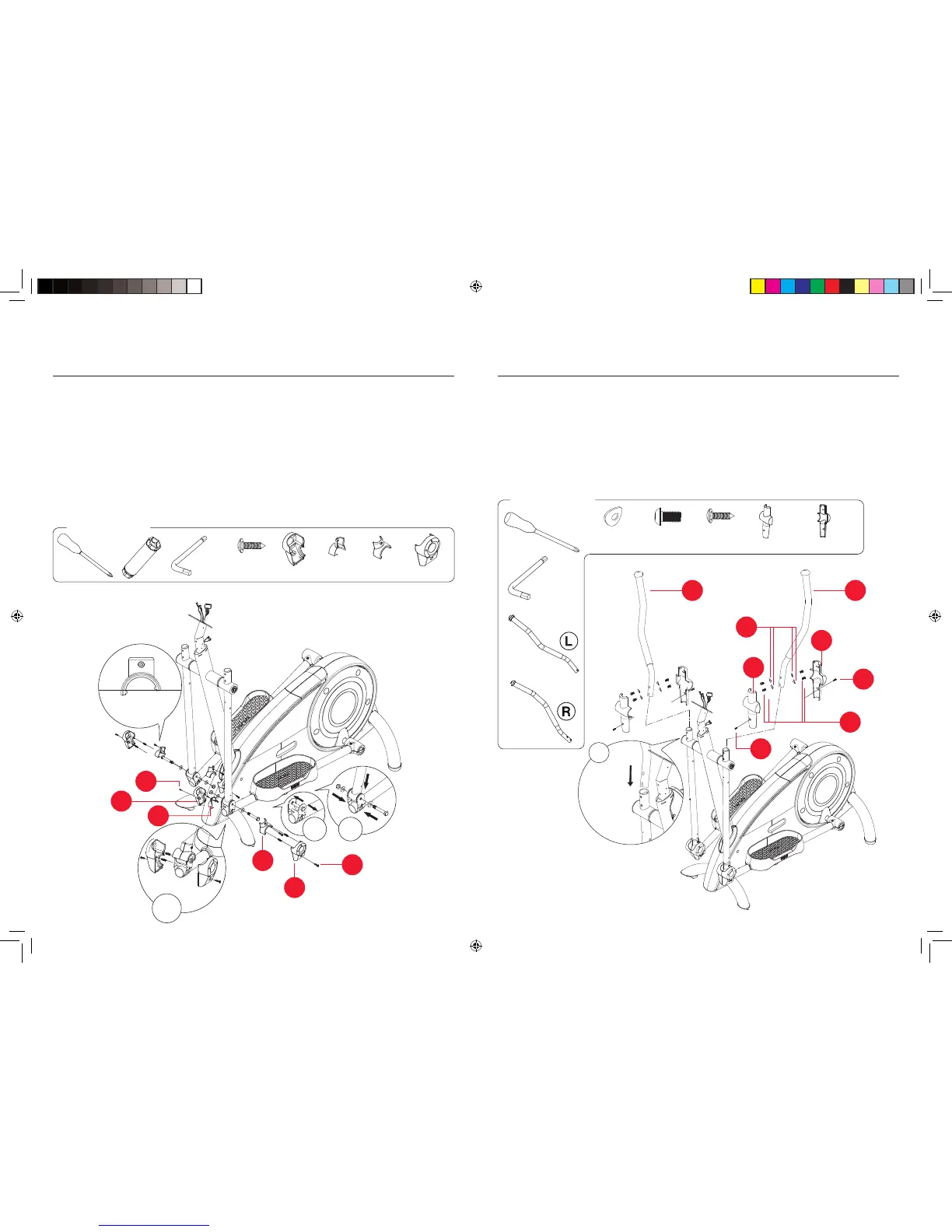 L

R