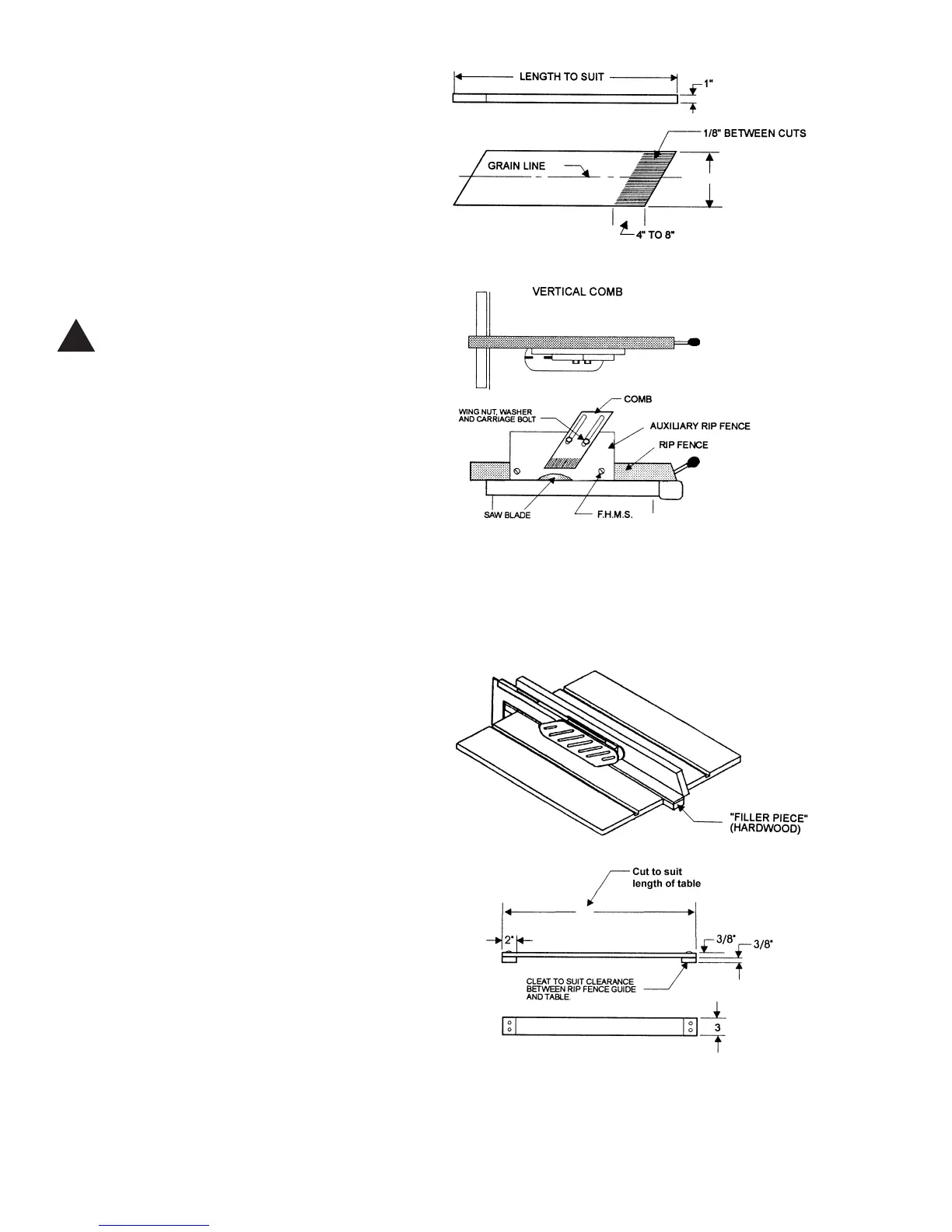 LENGTH TO SUIT

1"

1/8" BETWEEN CUTS

GRAIN LINE

4" TO 8"

VERTICAL COMB

COMB

WING NUT, WASHER AND CARRIAGE BOLT

AUXILIARY RIP FENCE

RIP FENCE

SAW BLADE

F.H.M.S.

"FILLER PIECE" (HARDWOOD)

Cut to suit length of table

2"

3/8"

3/8"

CLEAT TO SUIT CLEARANCE BETWEEN RIP FENCE GUIDE AND TABLE.

3