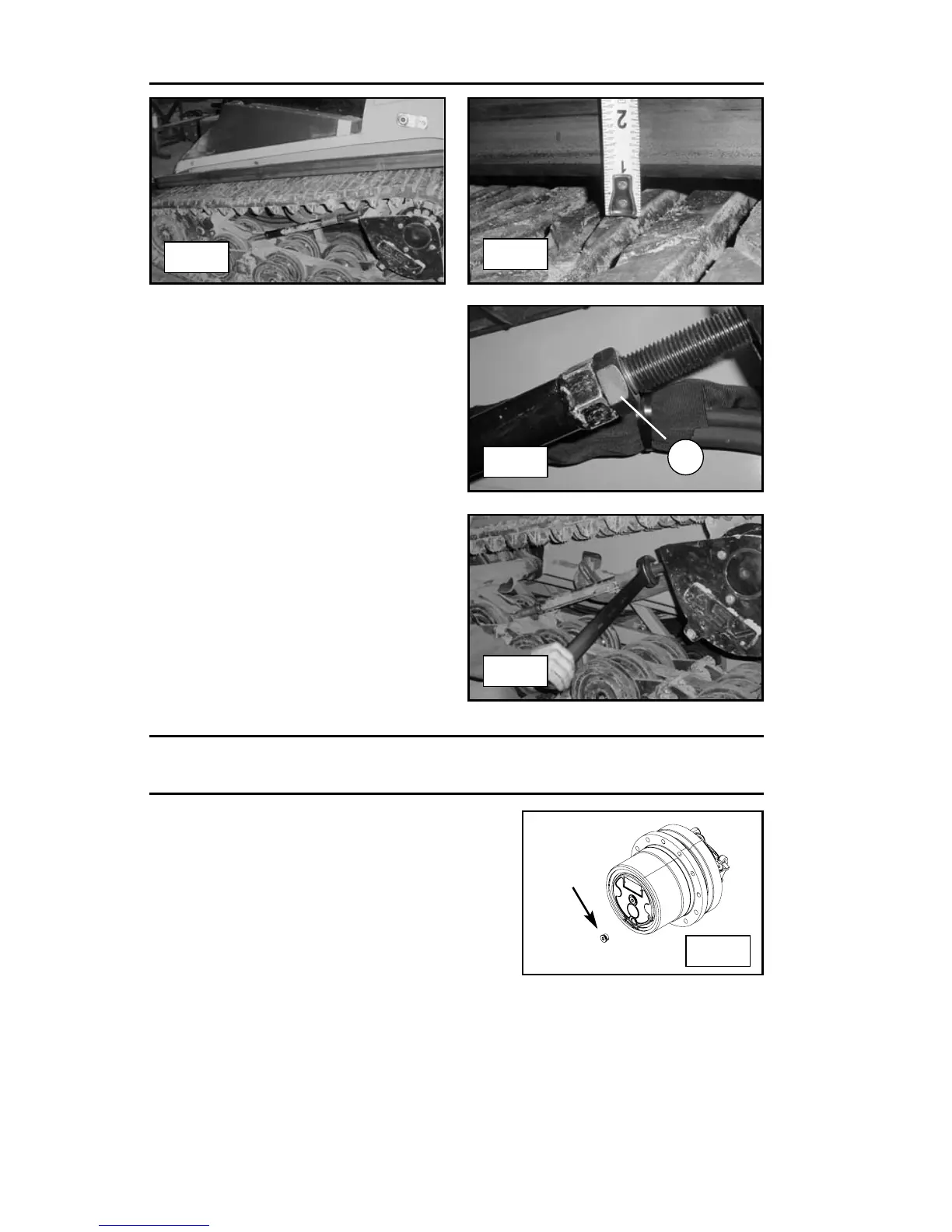 2

1