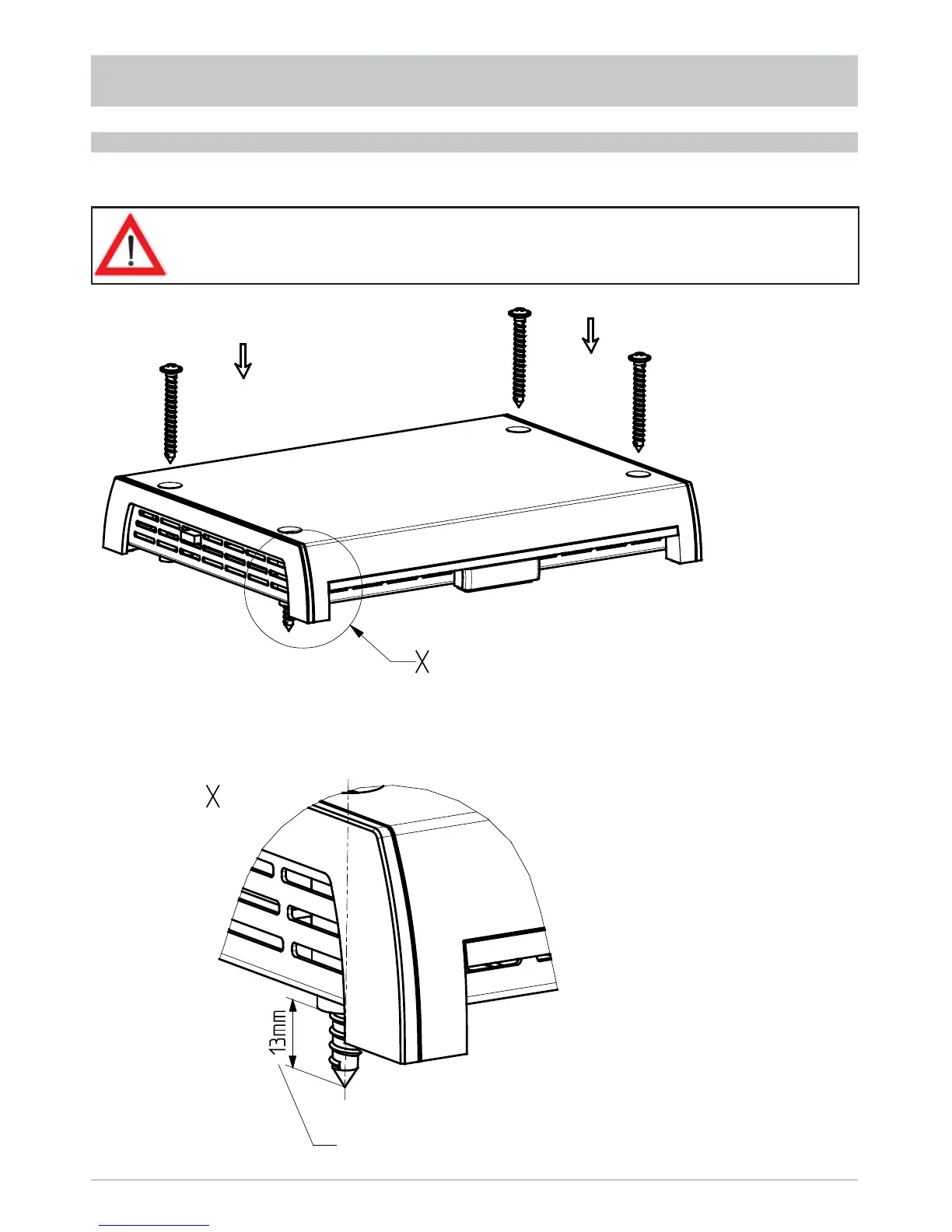 X

X

13mm