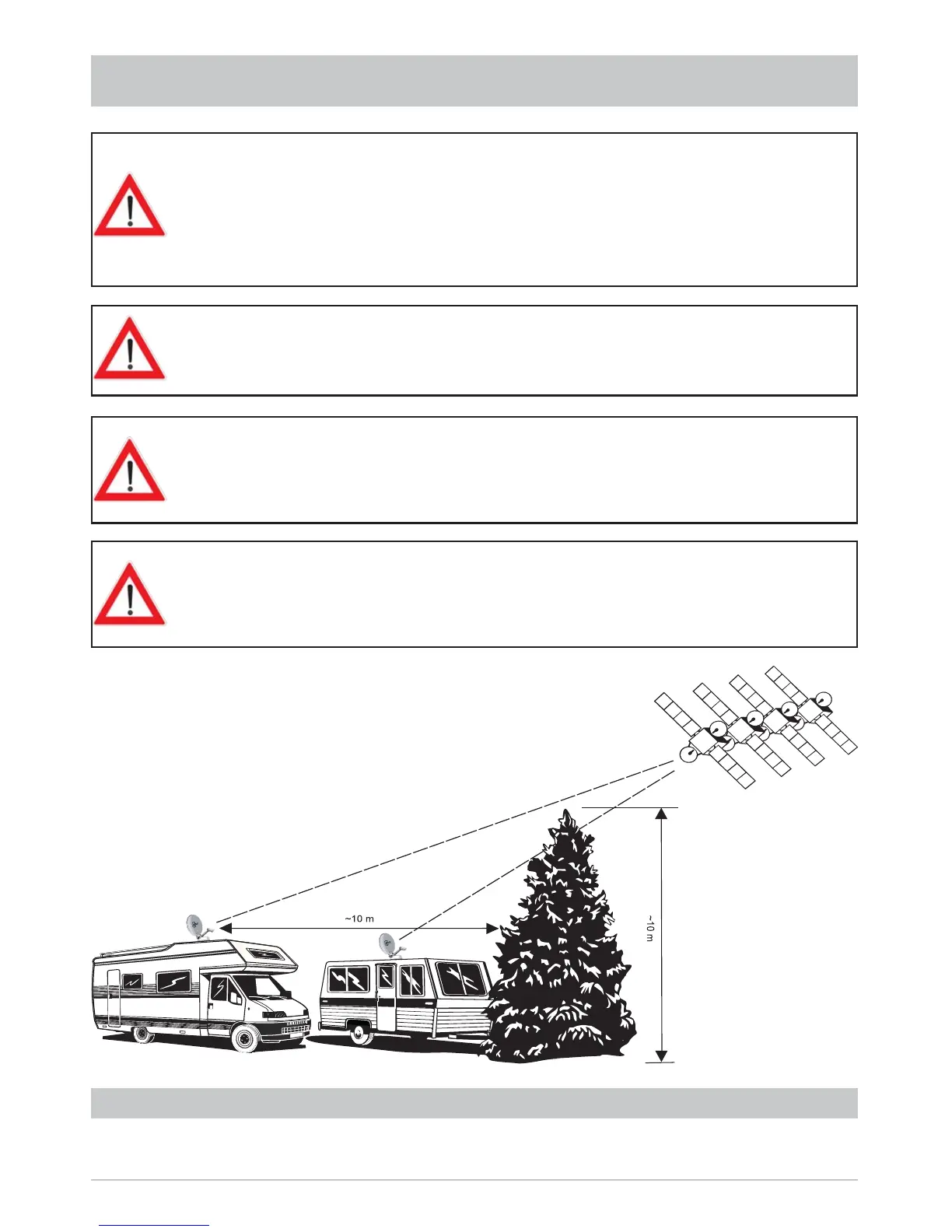 ~10 m

~10 m