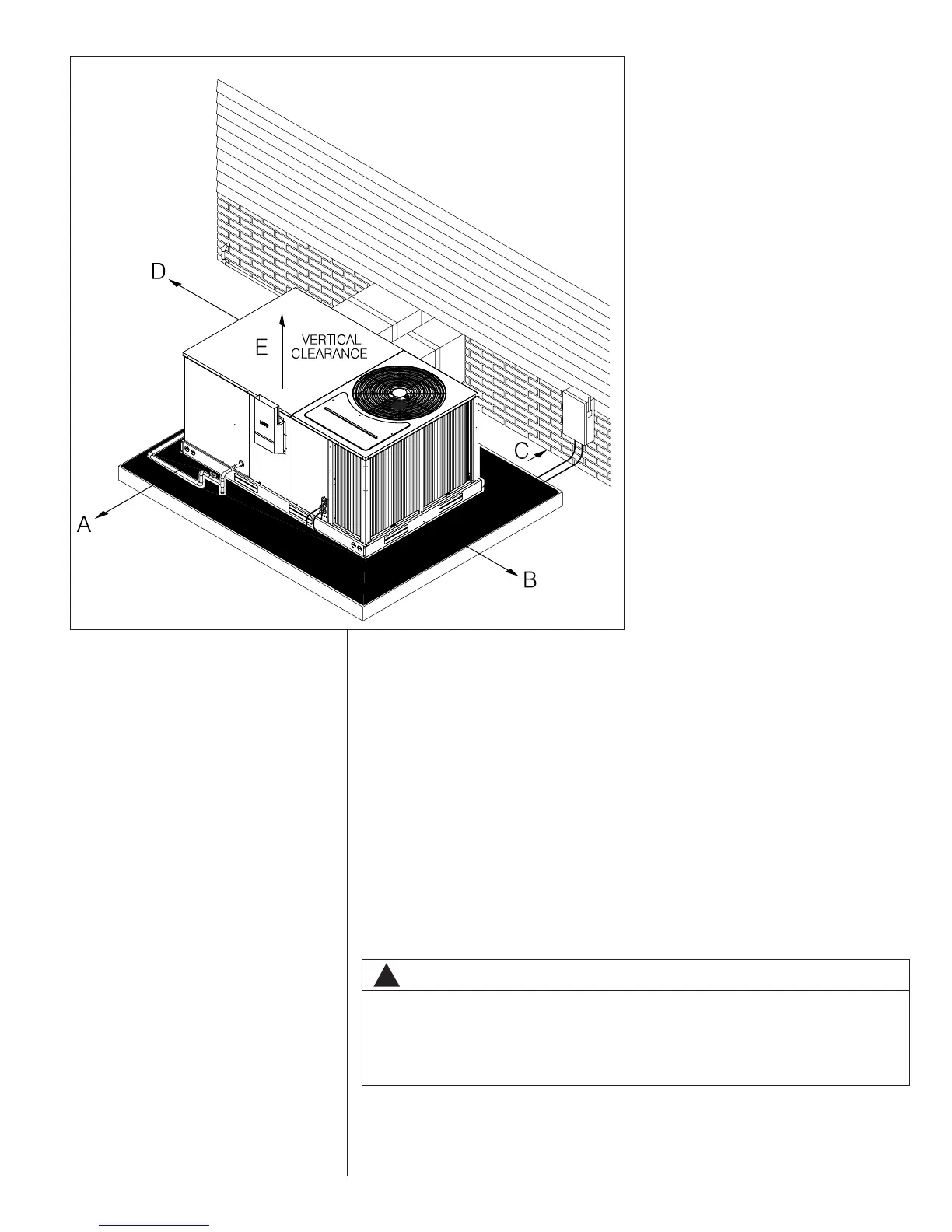 D

E

VERTICAL CLEARANCE

C

A

B