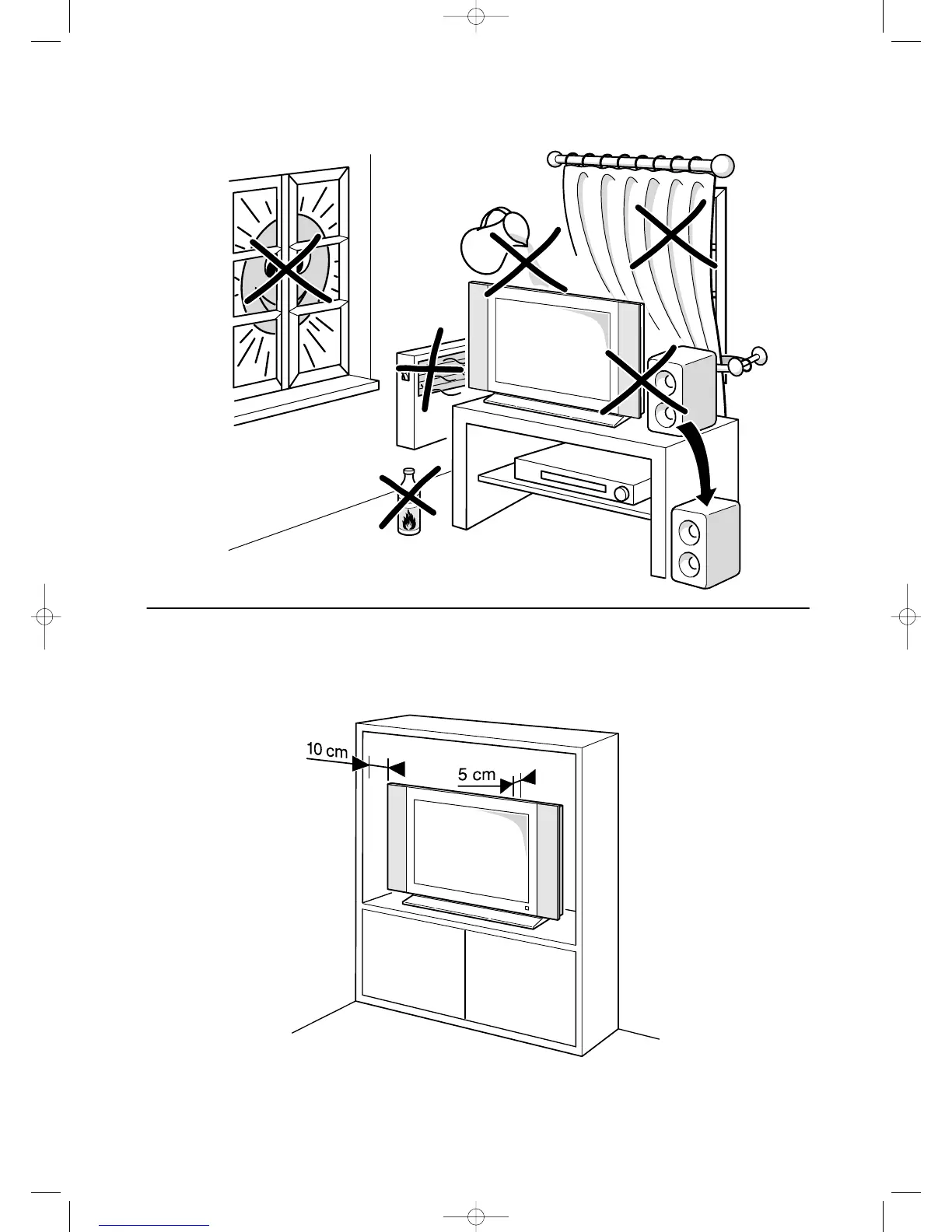 10 cm
5 cm