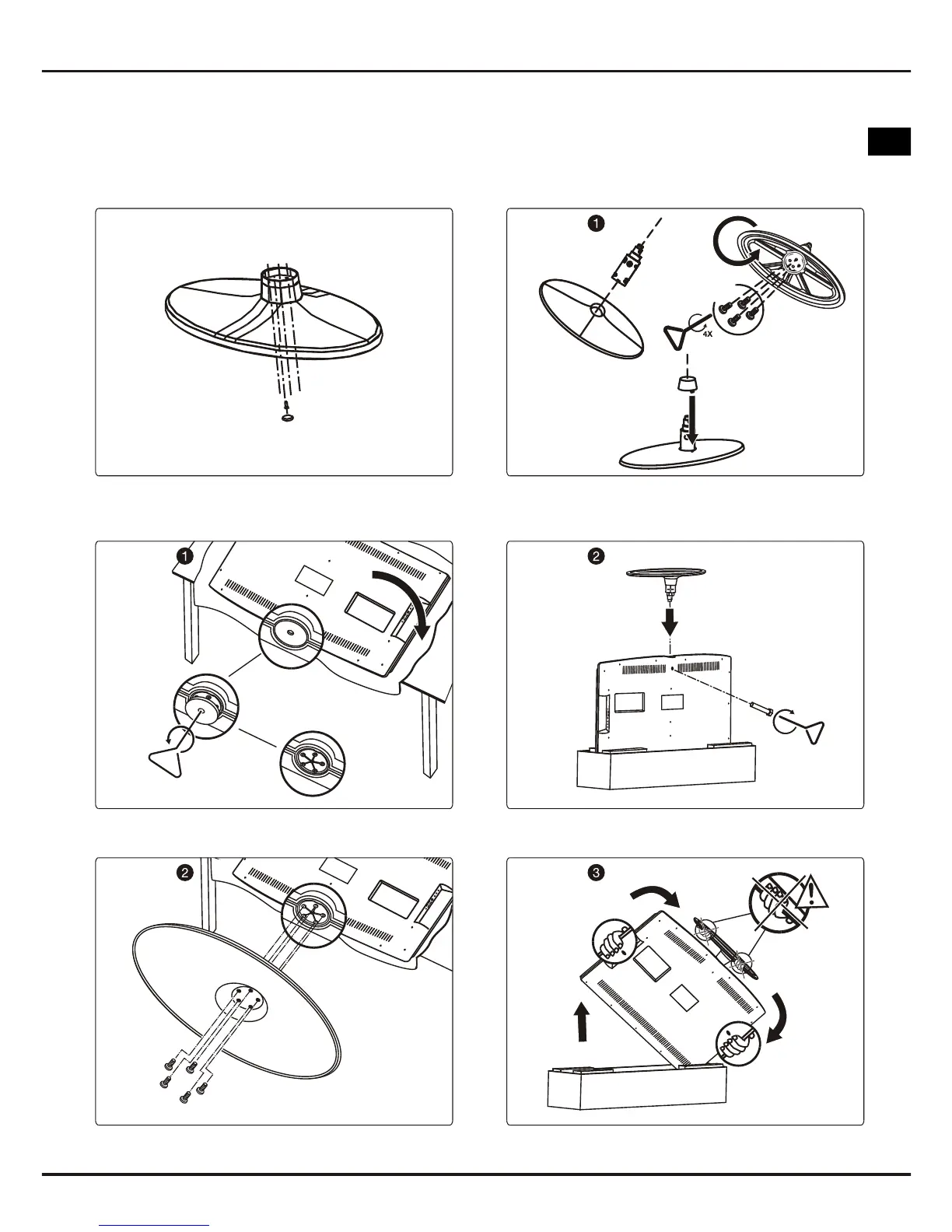 1

4X

1

2

2

3